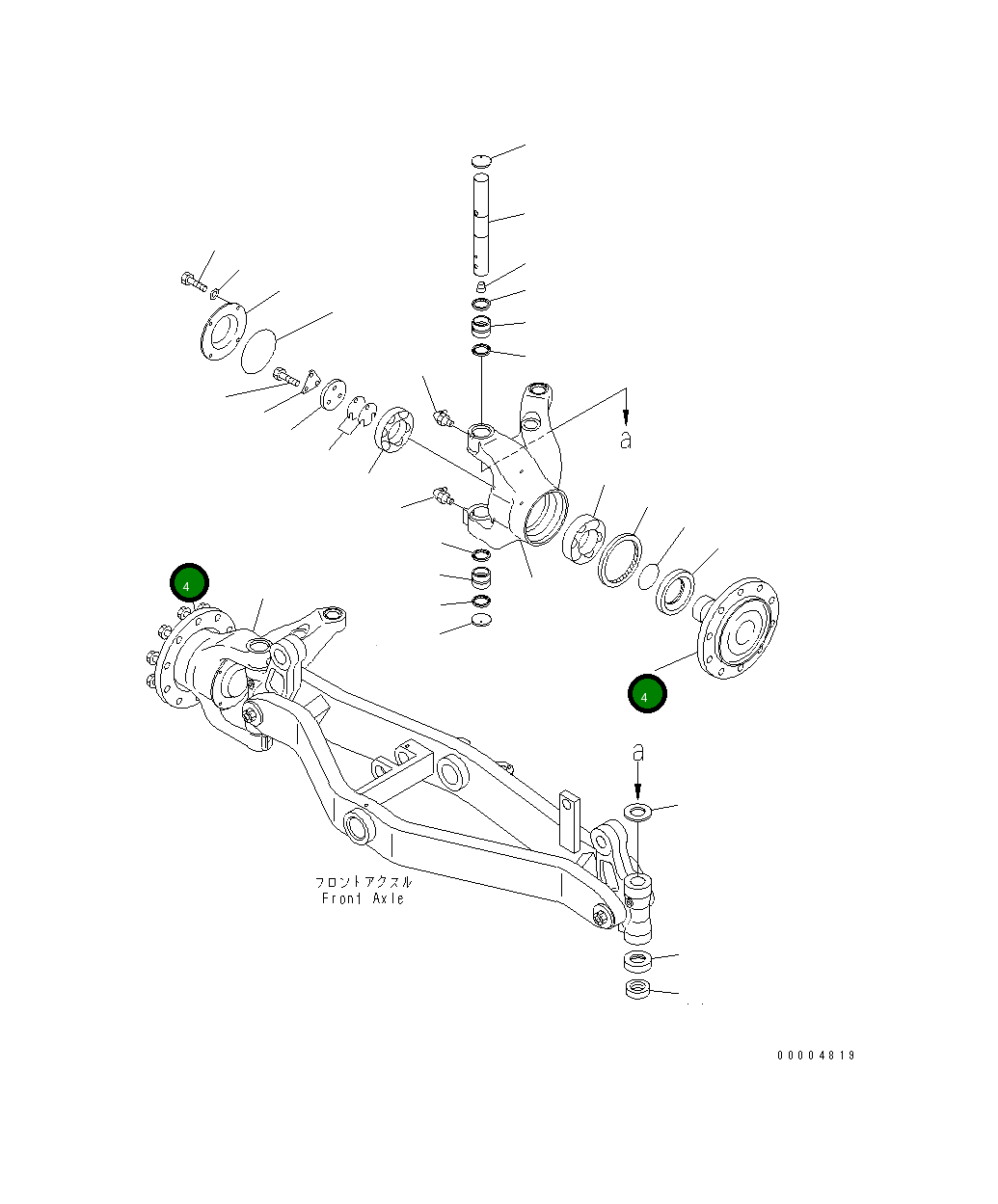 a

4

4

a

フロントアクスル
Front Axle

00004819