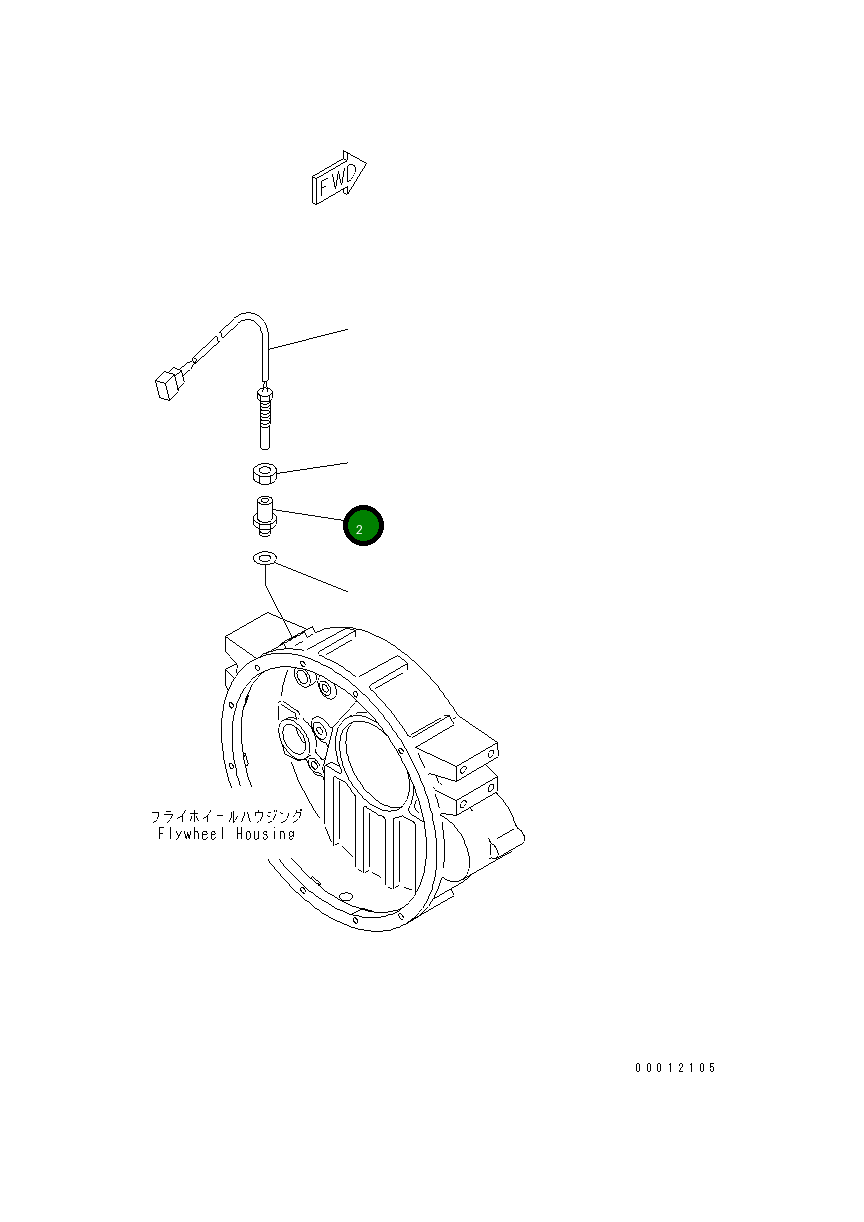 FWD

2

フライホイールハウジング
Flywheel Housing

00012105