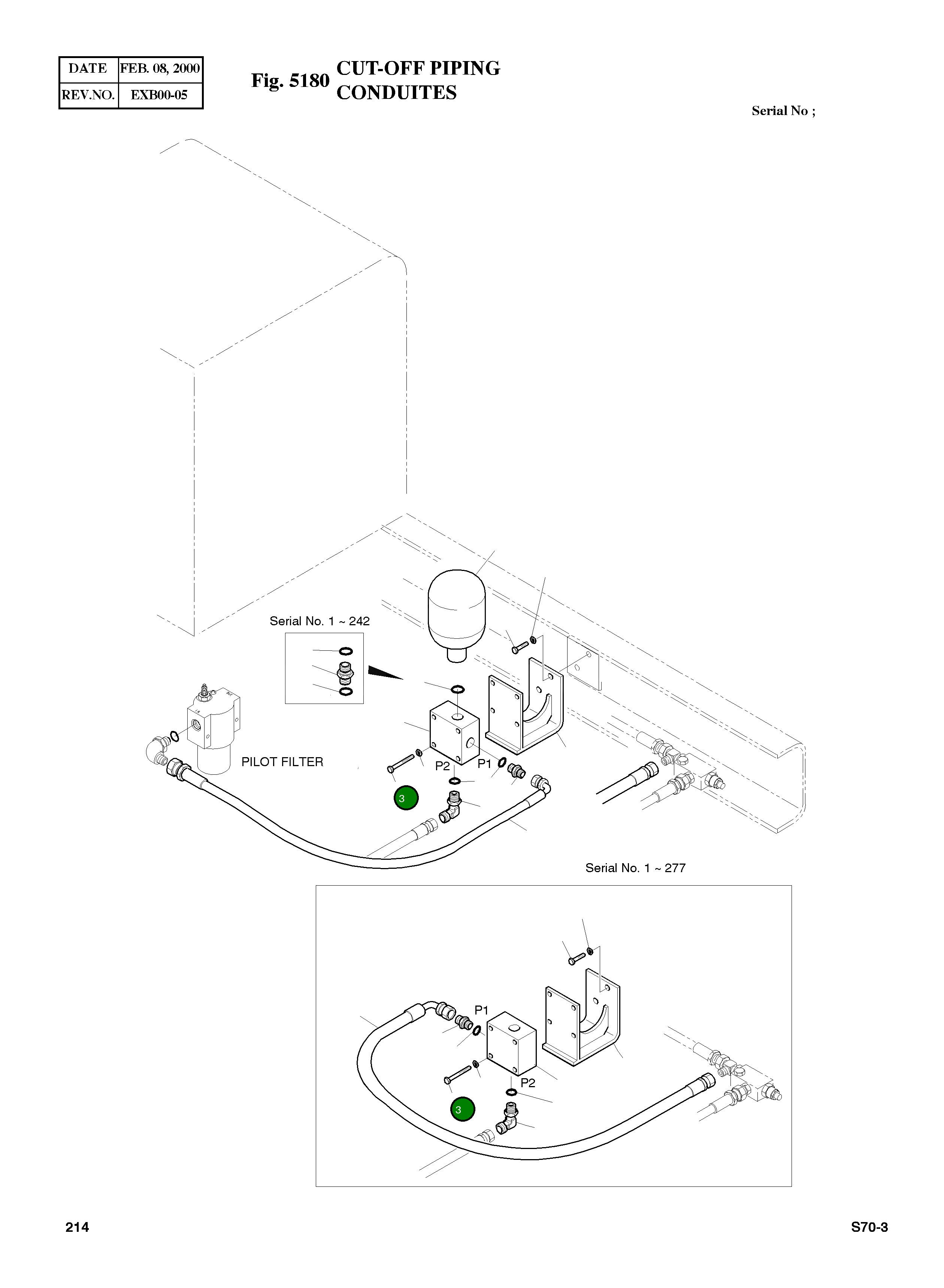 | DATE | FEB. 08, 2000 |
|---|---|
| REV.NO. | EXB00-05 |

Fig. 5180 CUT-OFF PIPING CONDUITES

Serial No ;

Serial No. 1 ~ 242

PILOT FILTER

P2

P1

3

Serial No. 1 ~ 277

P1

P2

3

214

S70-3