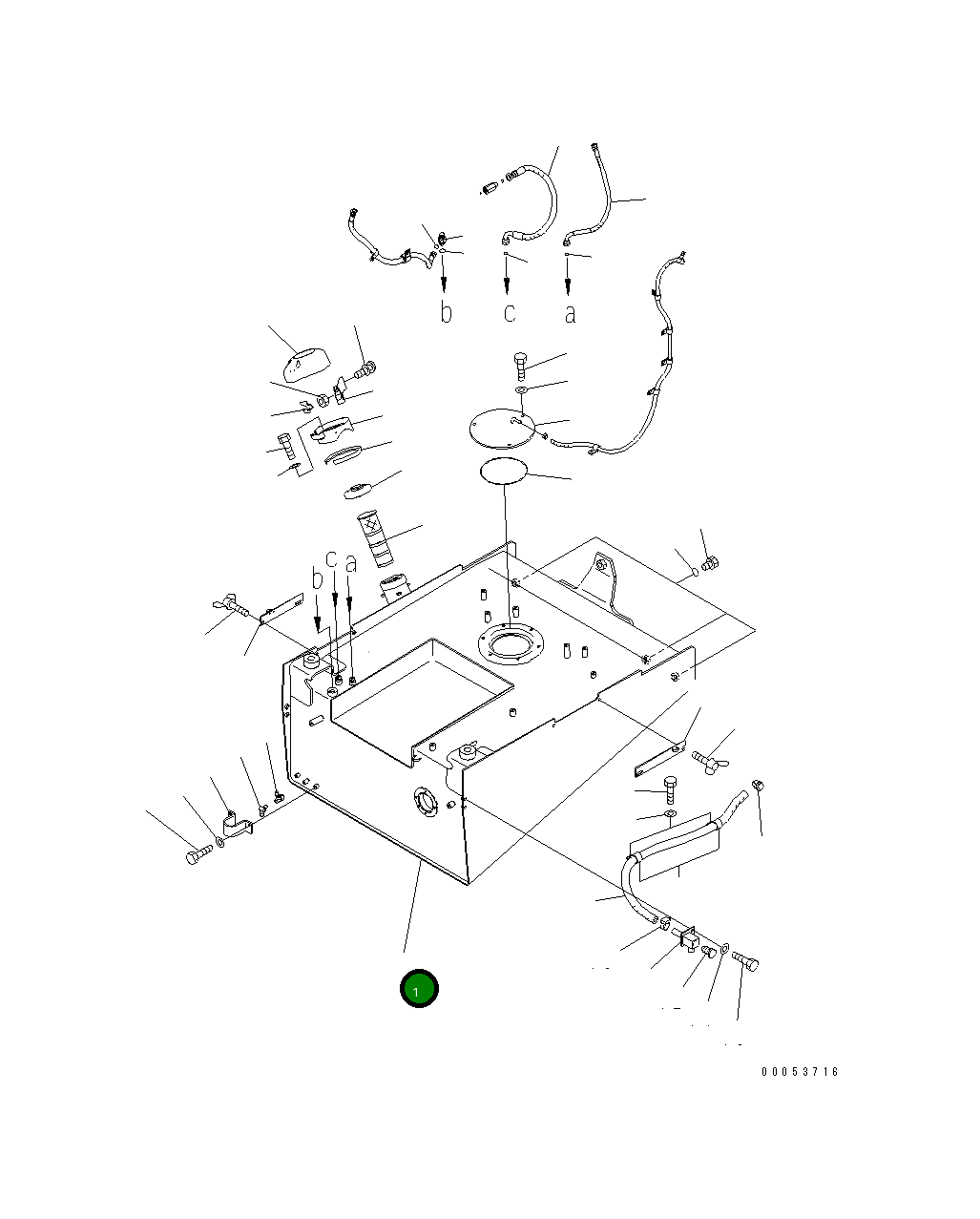 b c a

b c a

1

00053716