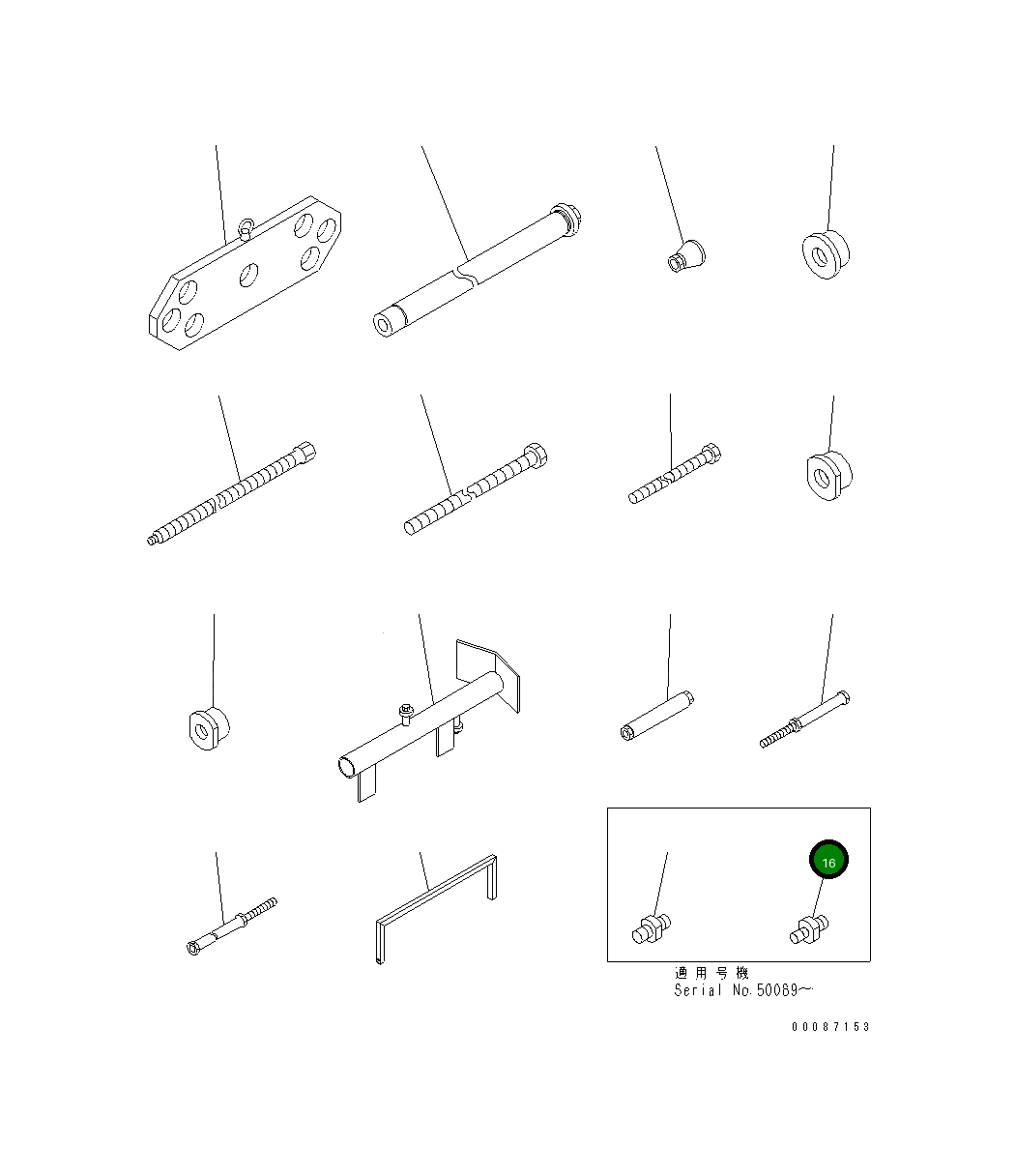 16

適用号機
Serial No.50069~

00087153