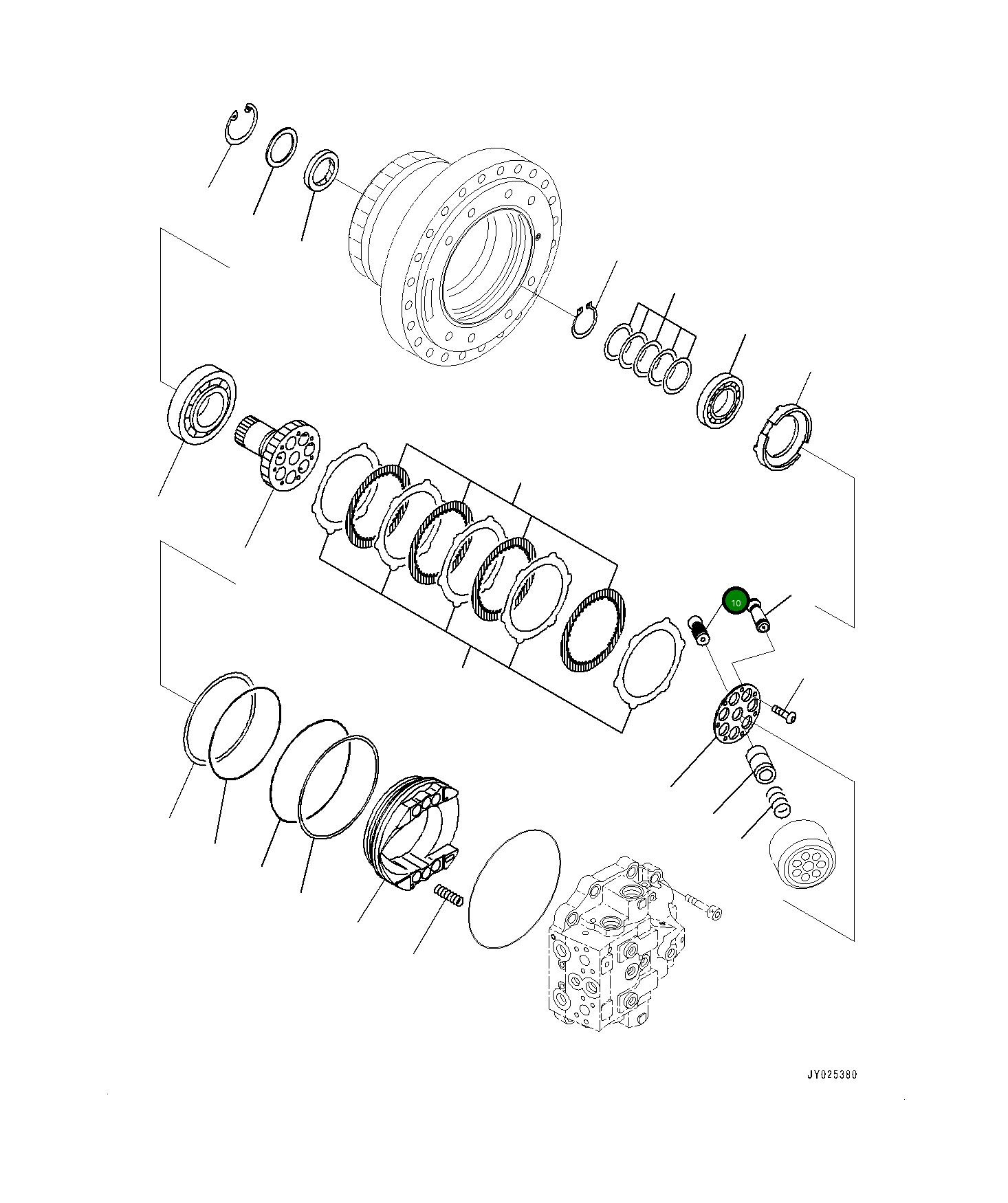 10

JY025380