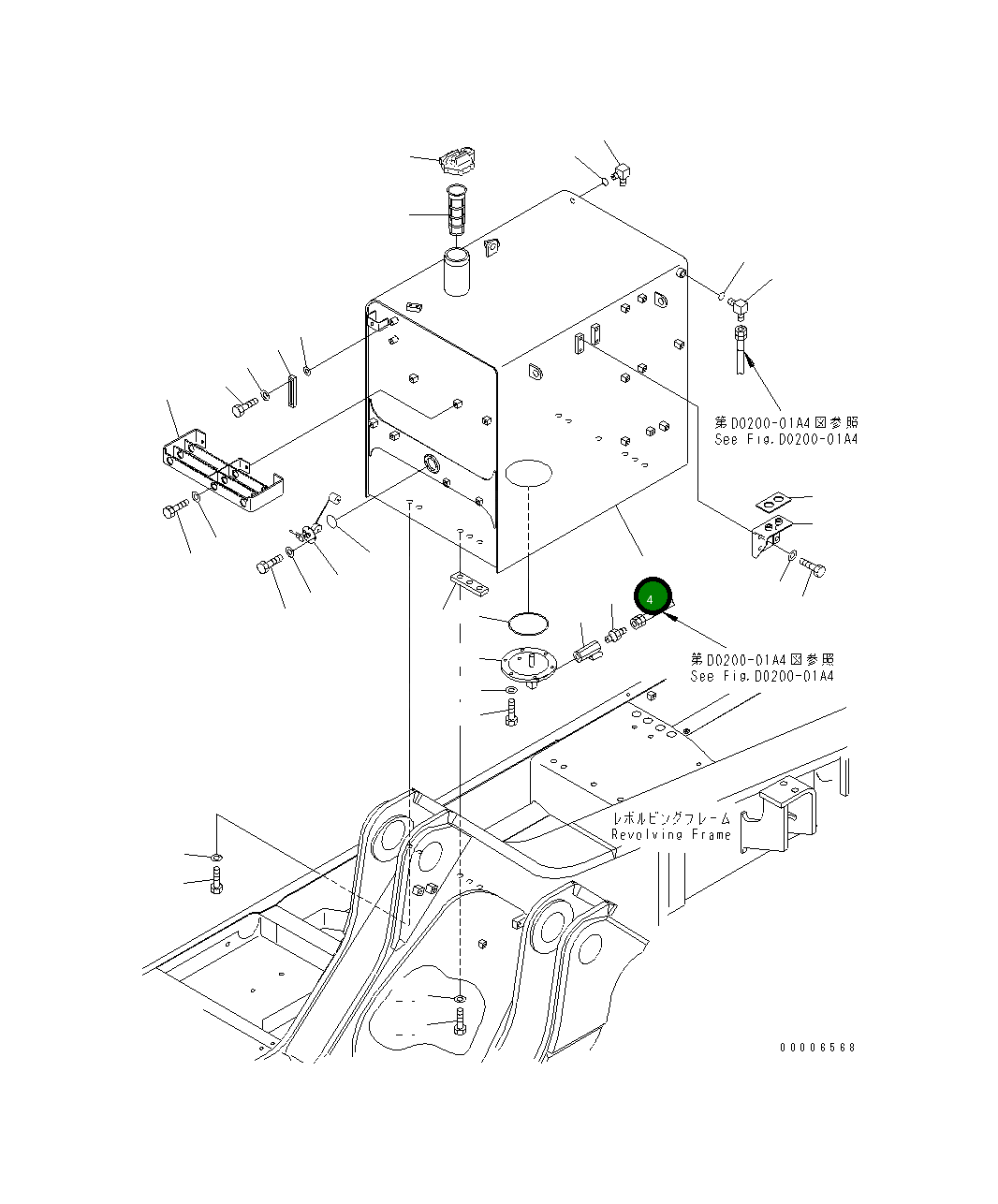 第D0200-01A4図参照
See Fig.D0200-01A4

4

第D0200-01A4図参照
See Fig.D0200-01A4

レボルビングフレーム
Revolving Frame

00006568