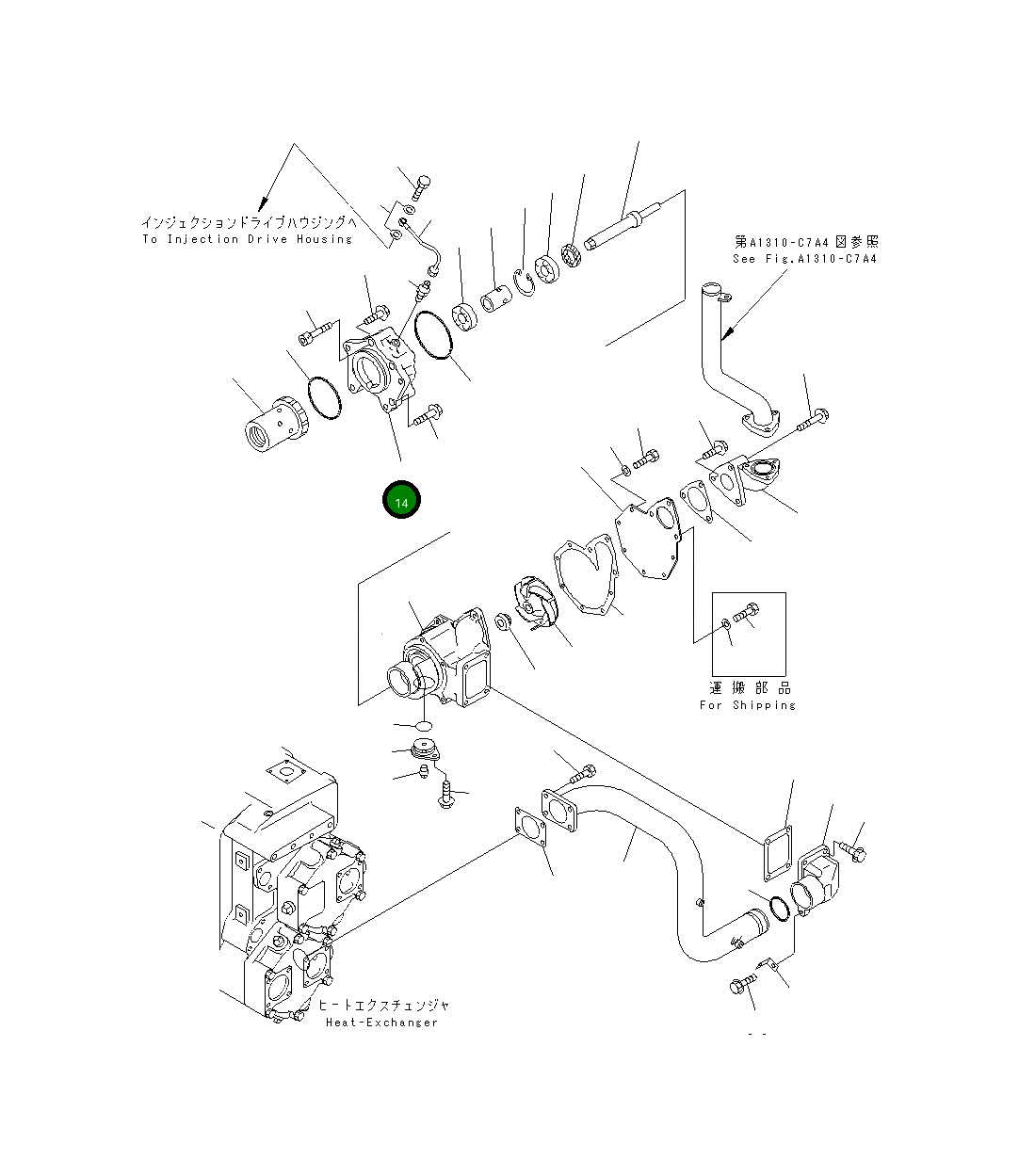 インジェクションドライブハウジングへ
To Injection Drive Housing

第A1310-C7A4図参照
See Fig.A1310-C7A4

14

運搬部品
For Shipping

ヒートエクスチェンジャ
Heat-Exchanger