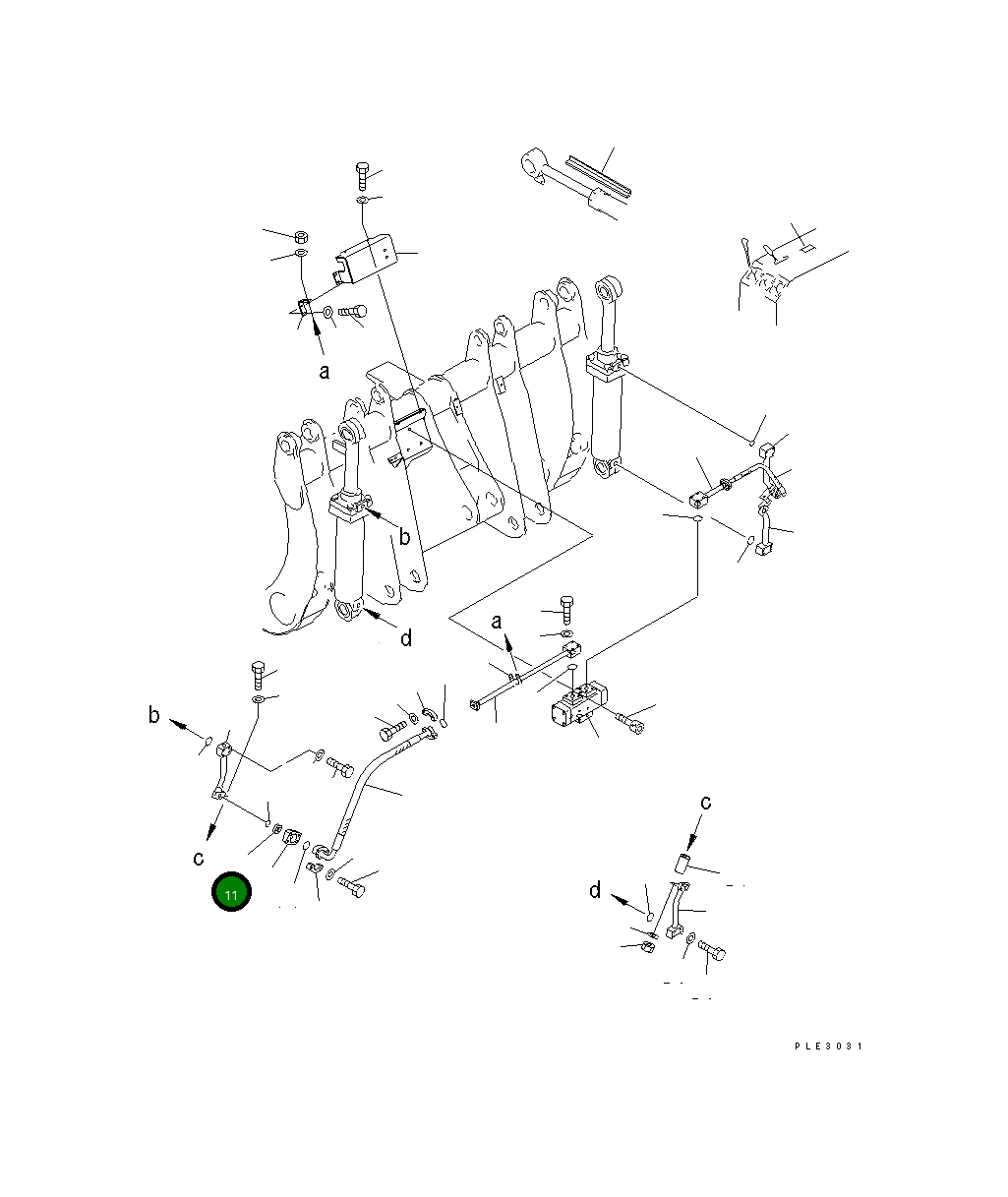 a
b
d
a
b
c
11
c
d
PLE3031