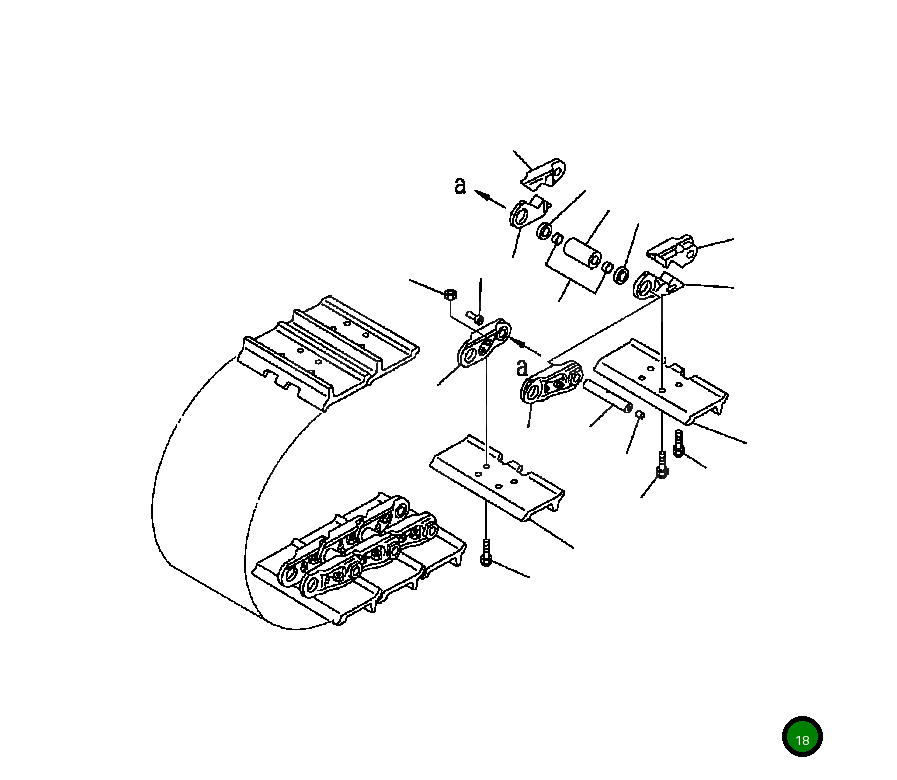 a
a
18