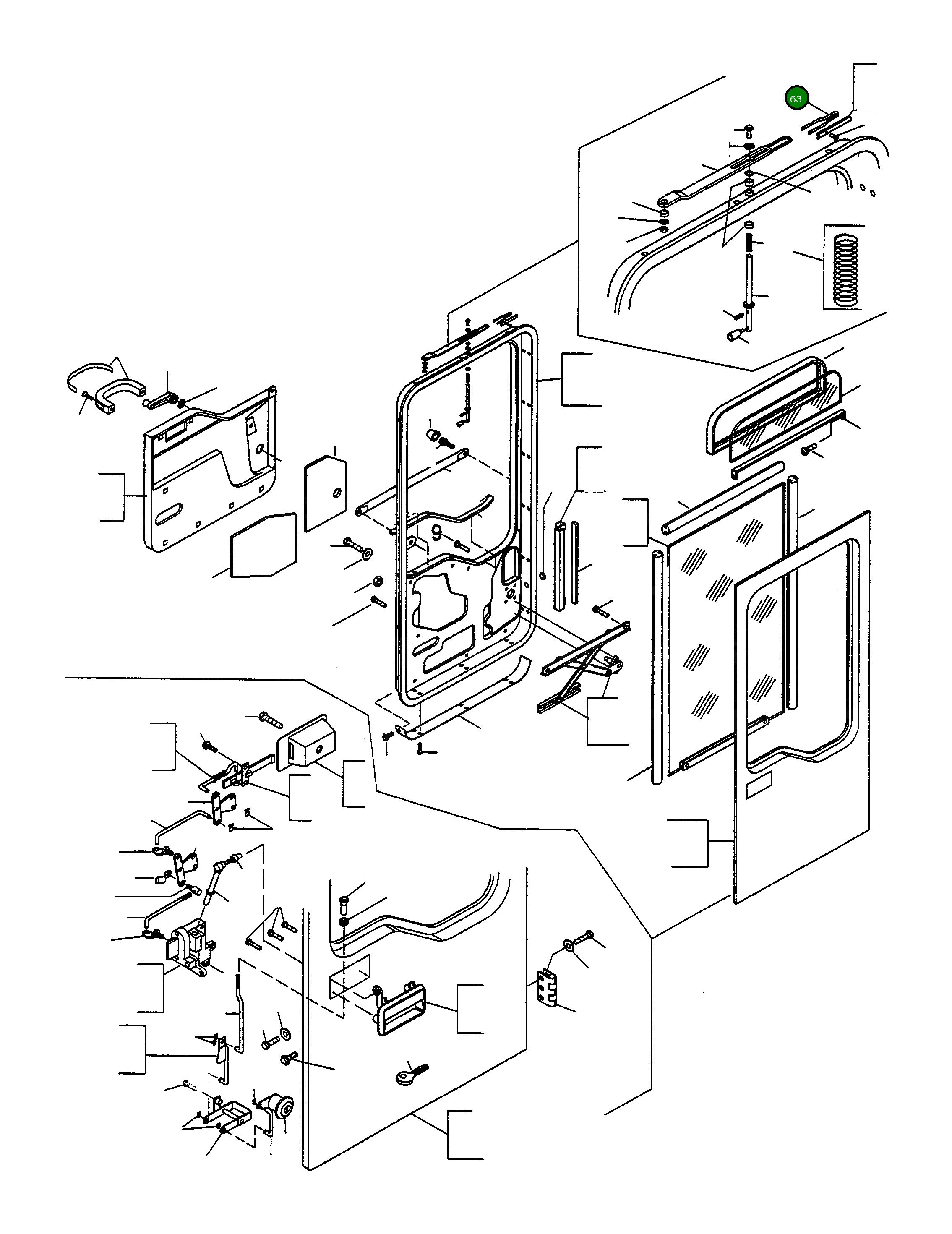 63

9