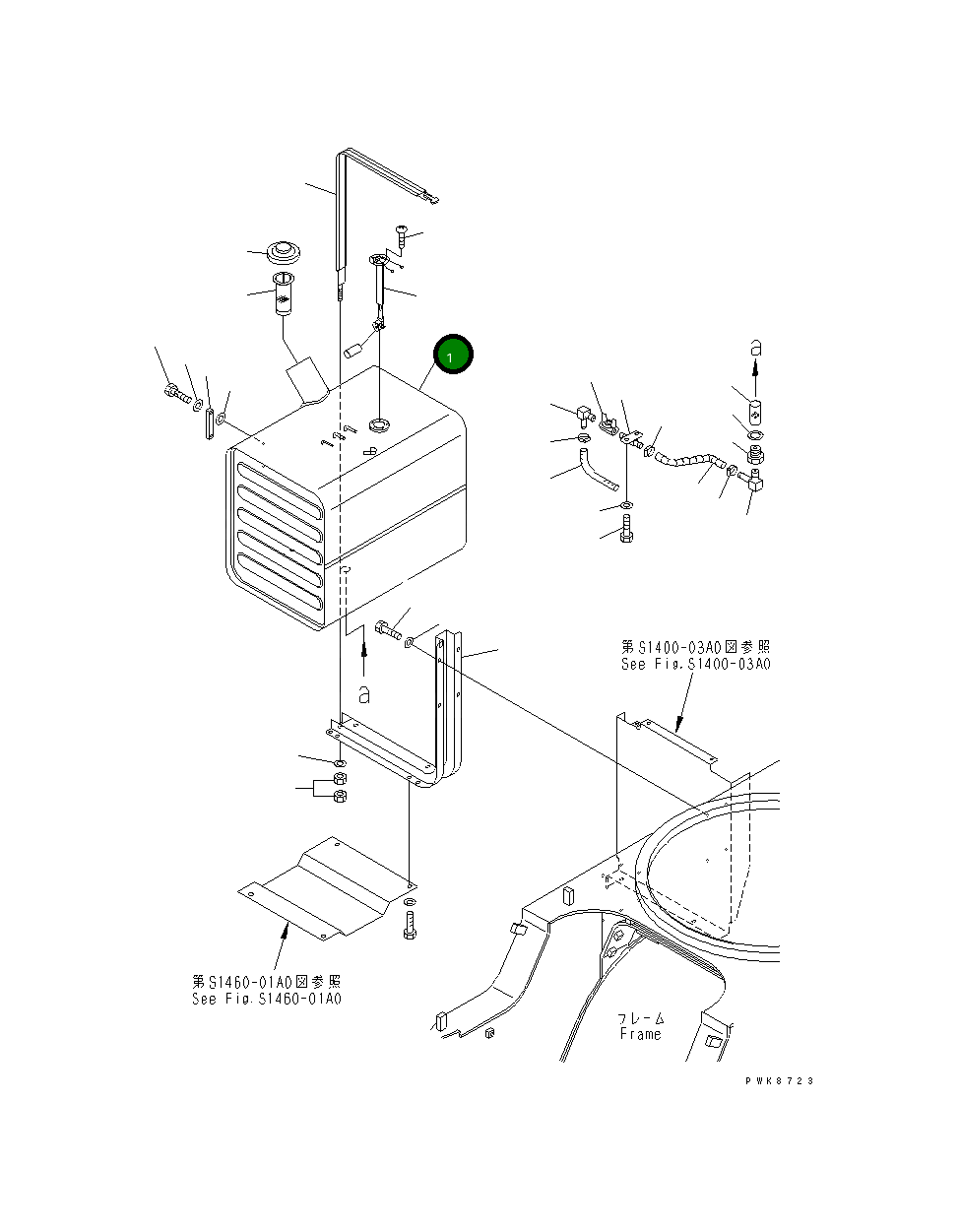 1

a

a

第S1400-03A0図参照
See Fig.S1400-03A0

第S1460-01A0図参照
See Fig.S1460-01A0

フレーム
Frame

PWK8723