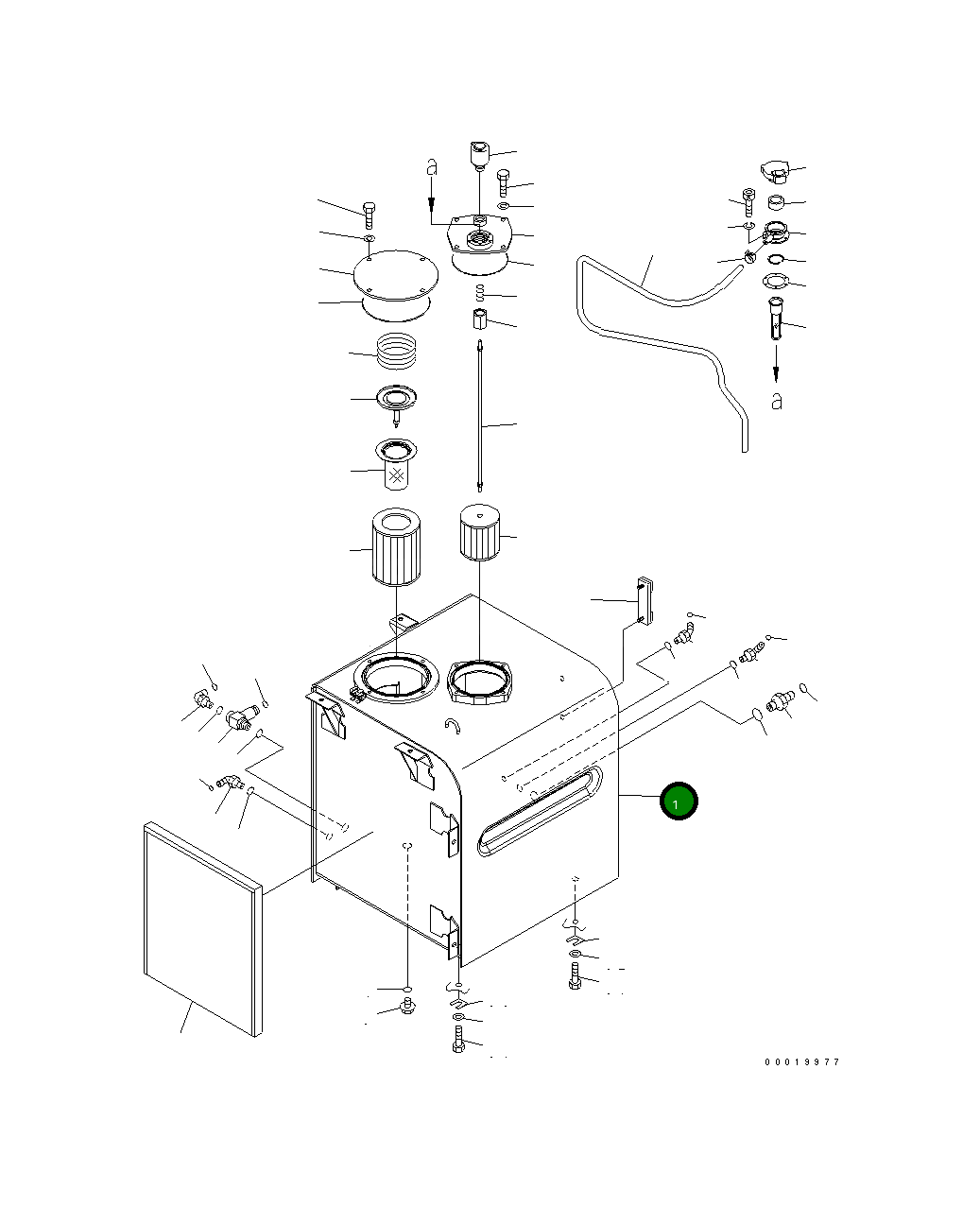 a

a

1

00019977