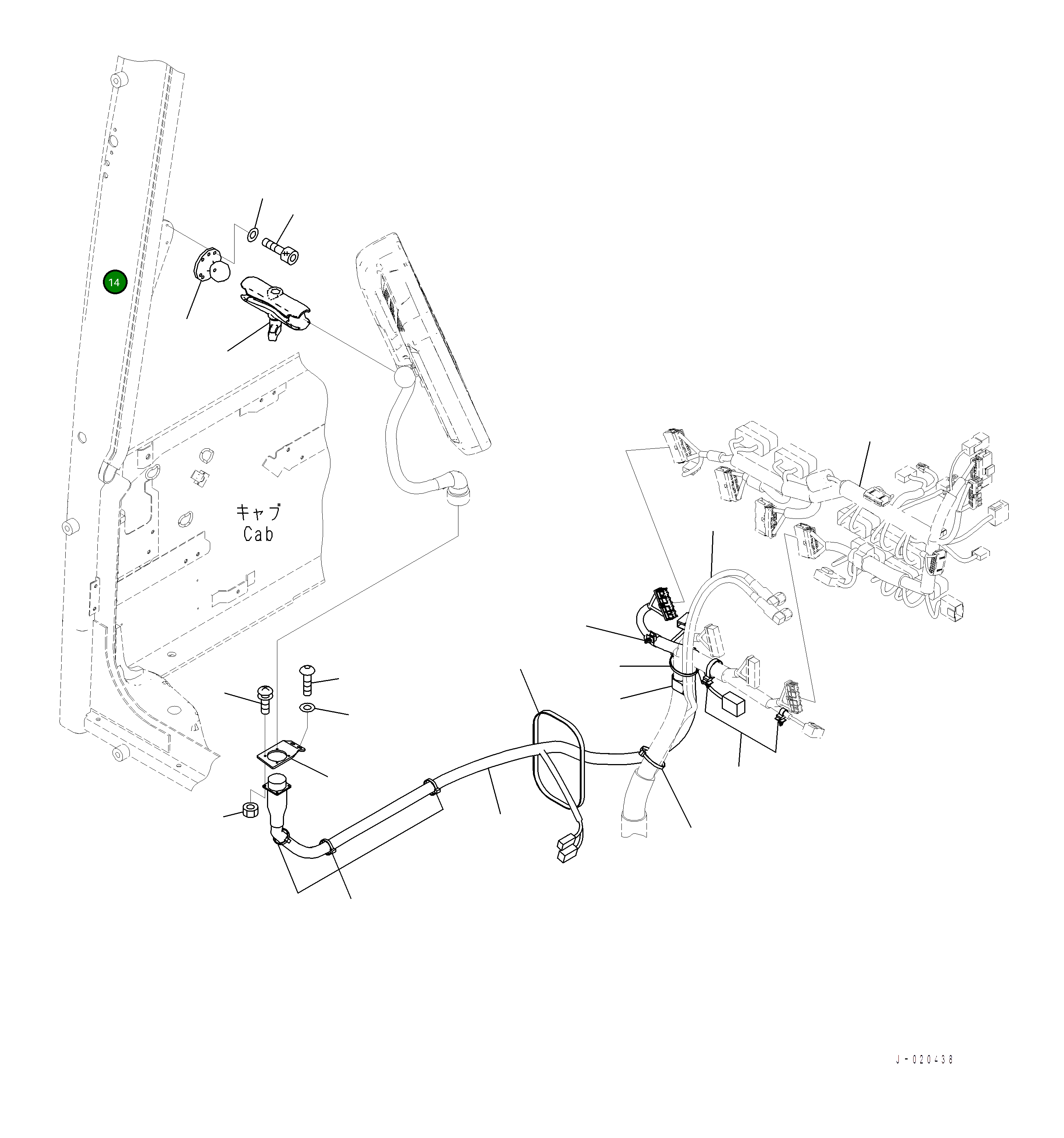 14

キャブ
Cab

J-020438