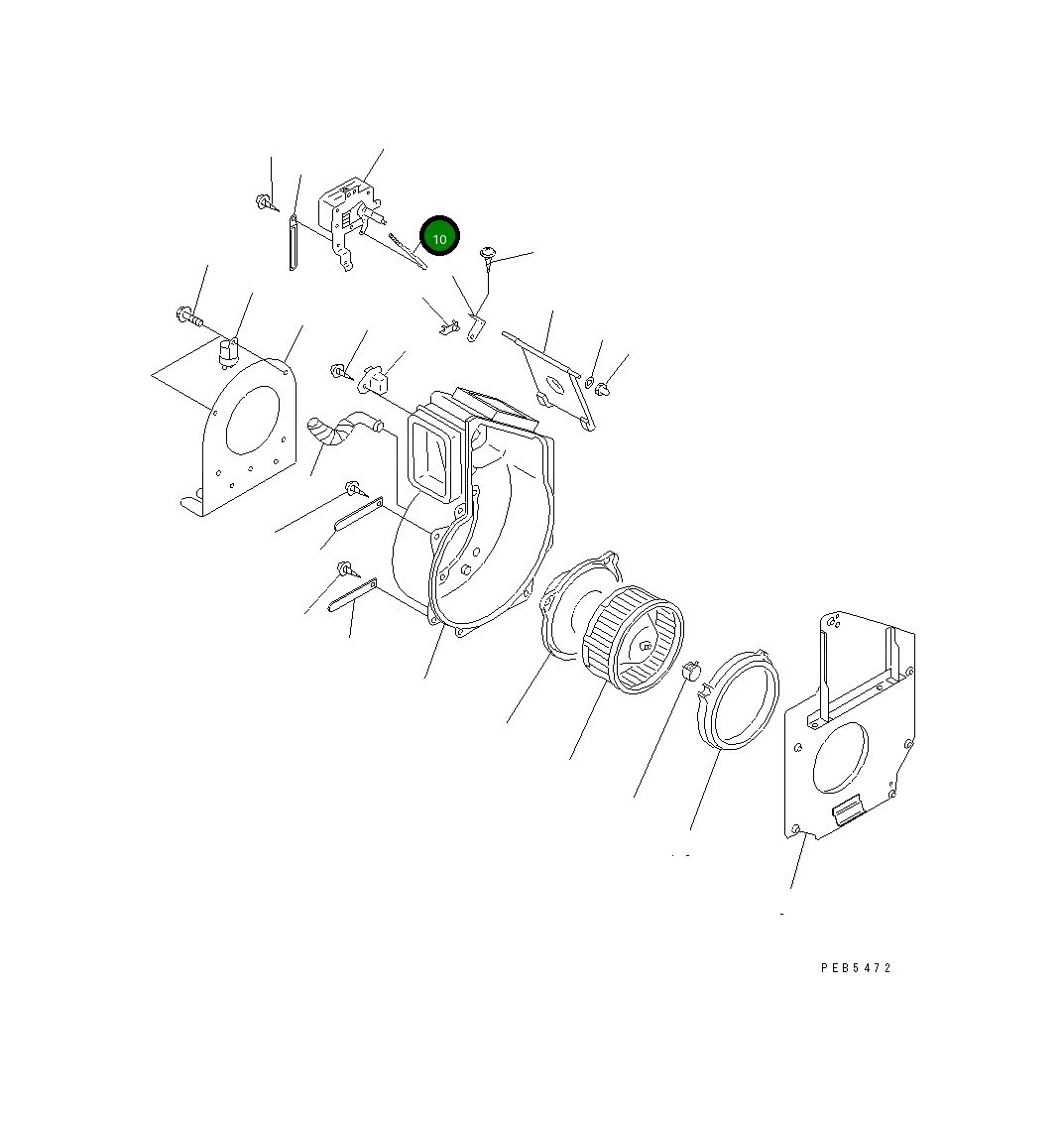 10

PEB5472