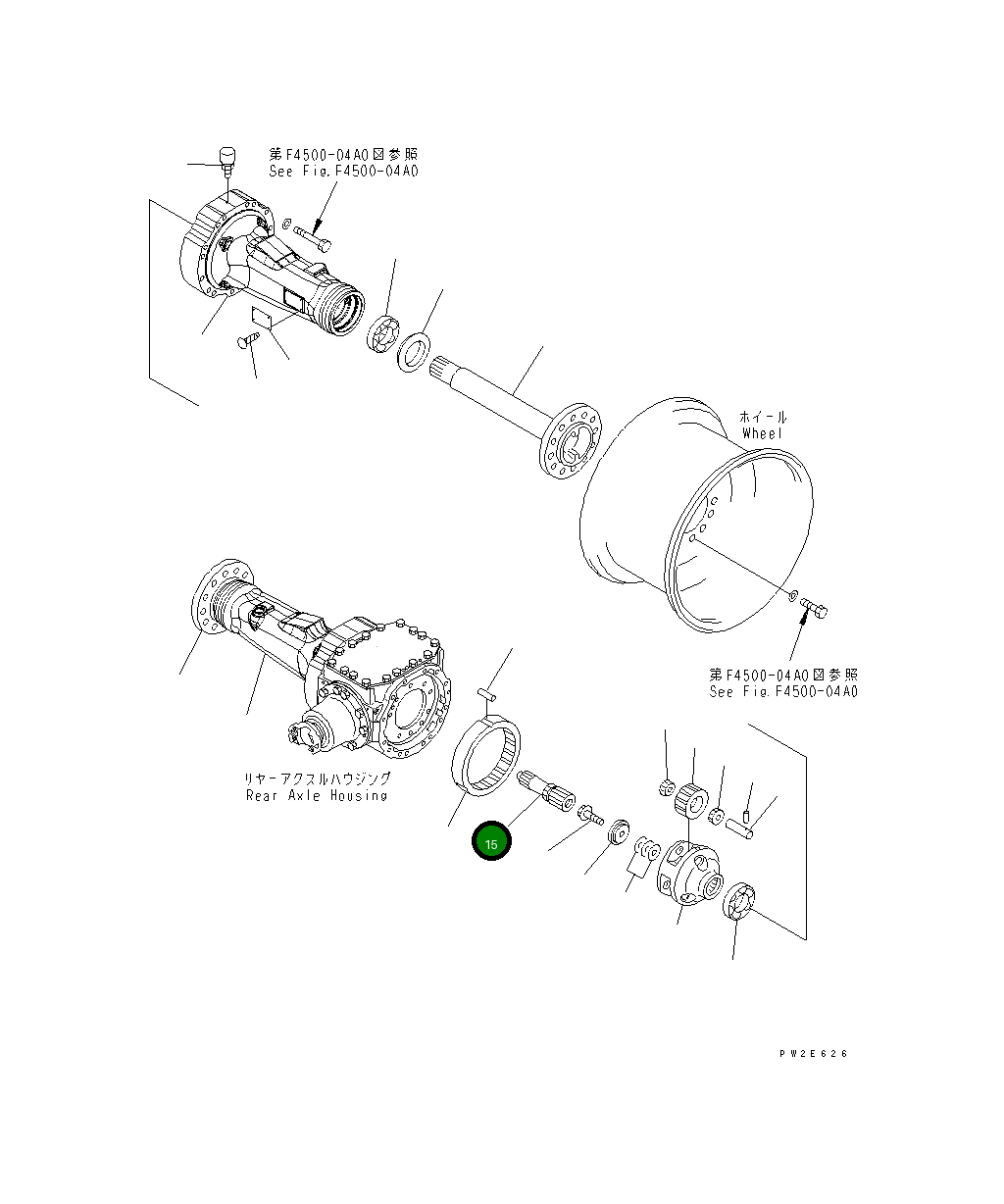 第F4500-04A0図参照
See Fig.F4500-04A0

ホイール
Wheel

第F4500-04A0図参照
See Fig.F4500-04A0

リヤーアクスルハウジング
Rear Axle Housing

15

PW2E626