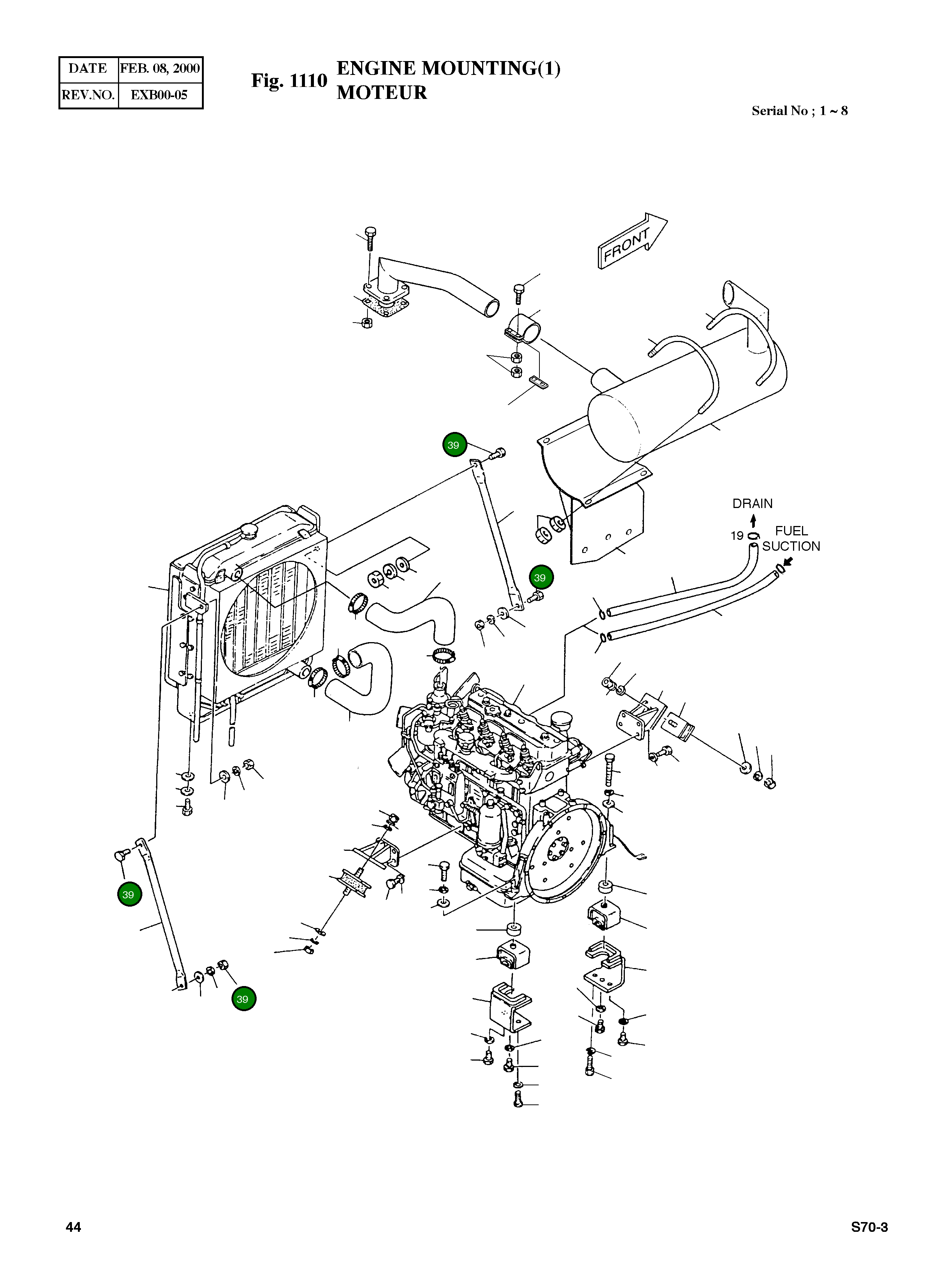 | DATE | FEB. 08, 2000 |
|---|---|
| REV.NO. | EXB00-05 |

Fig. 1110 ENGINE MOUNTING(1)
MOTEUR

Serial No ; 1 ~ 8

FRONT

39

DRAIN

19

FUEL SUCTION

39

39

39

44

S70-3