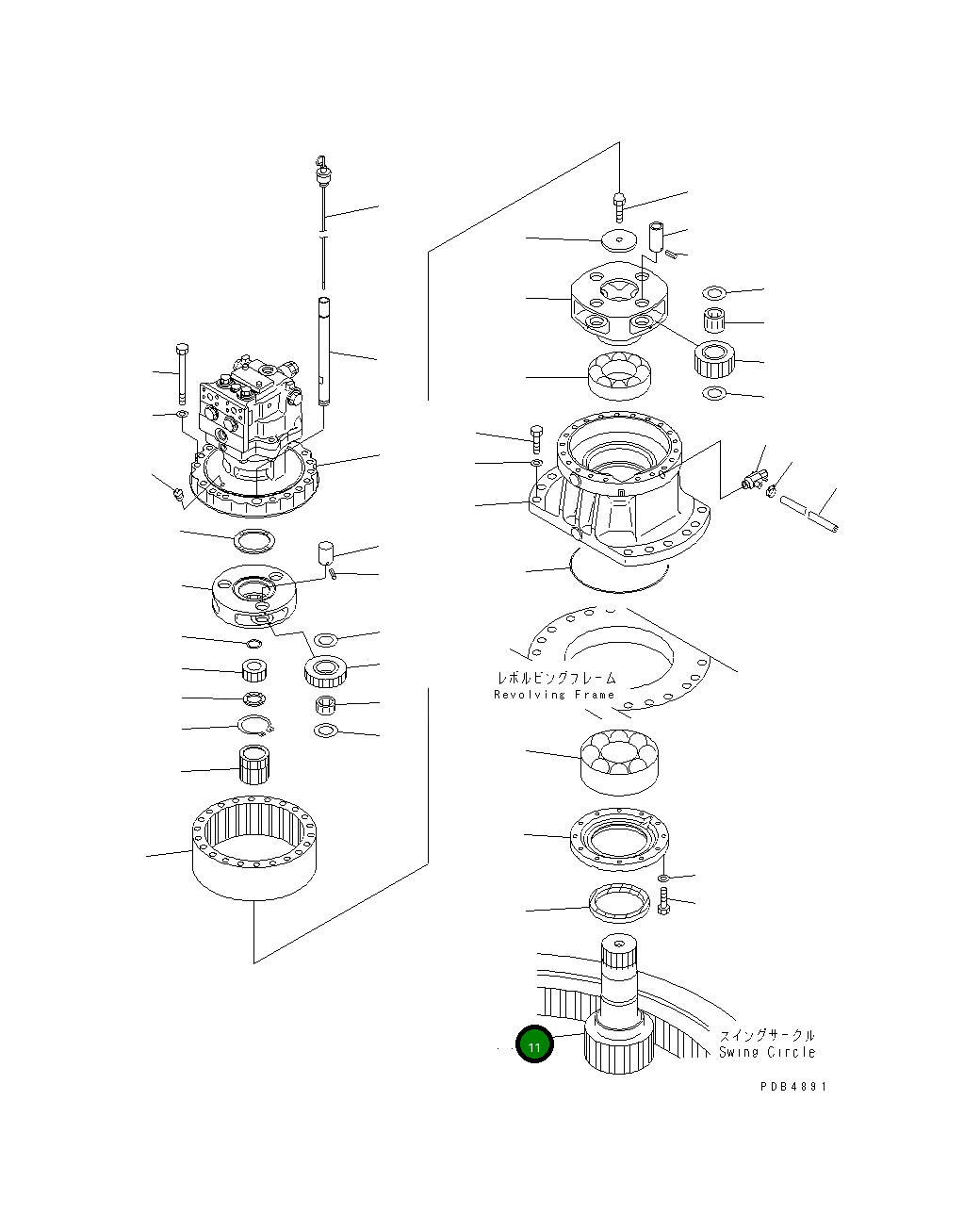 レボルビングフレーム
Revolving Frame

11

スイングサークル
Swing Circle

PDB4891