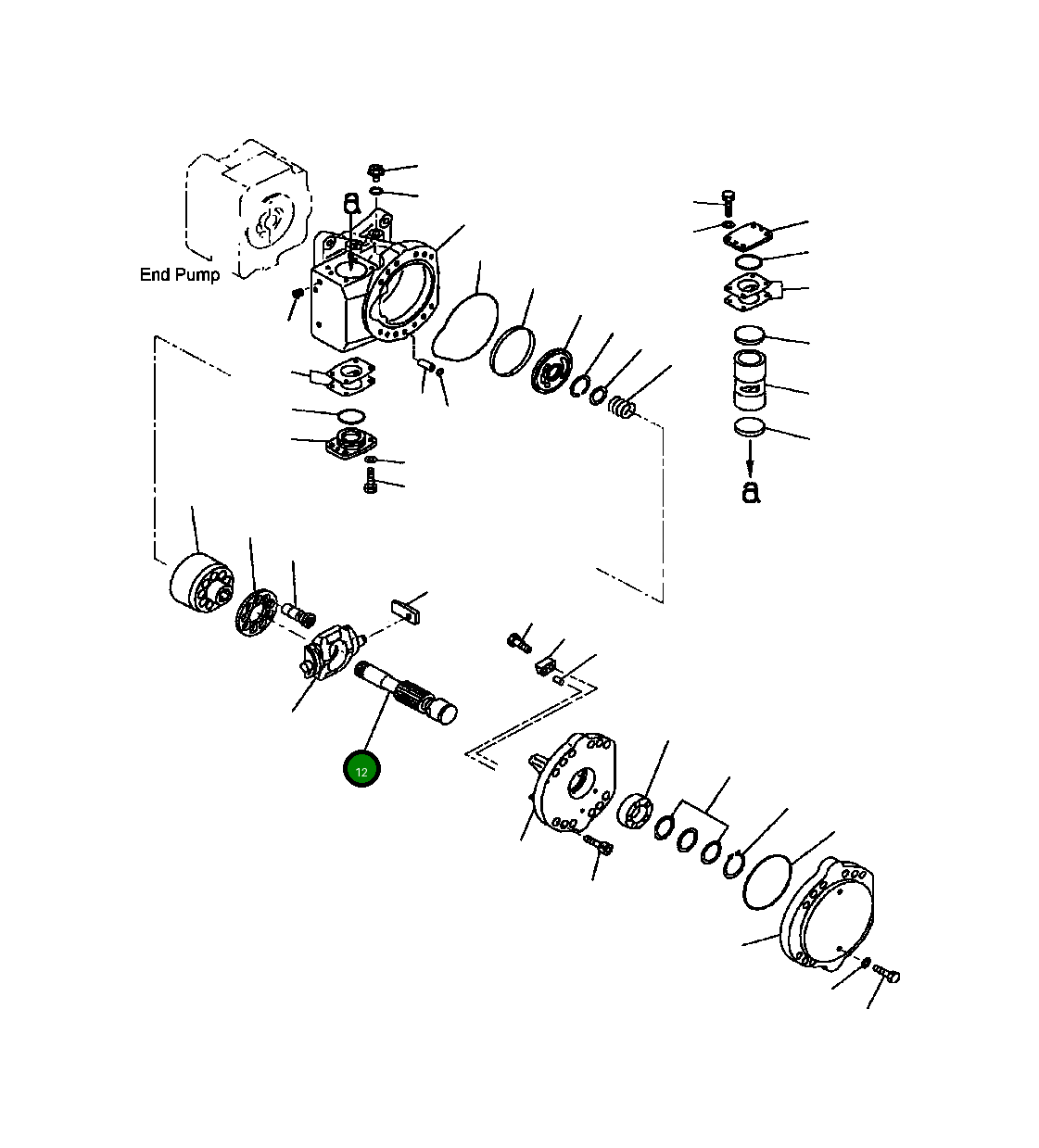 a
End Pump
a
12