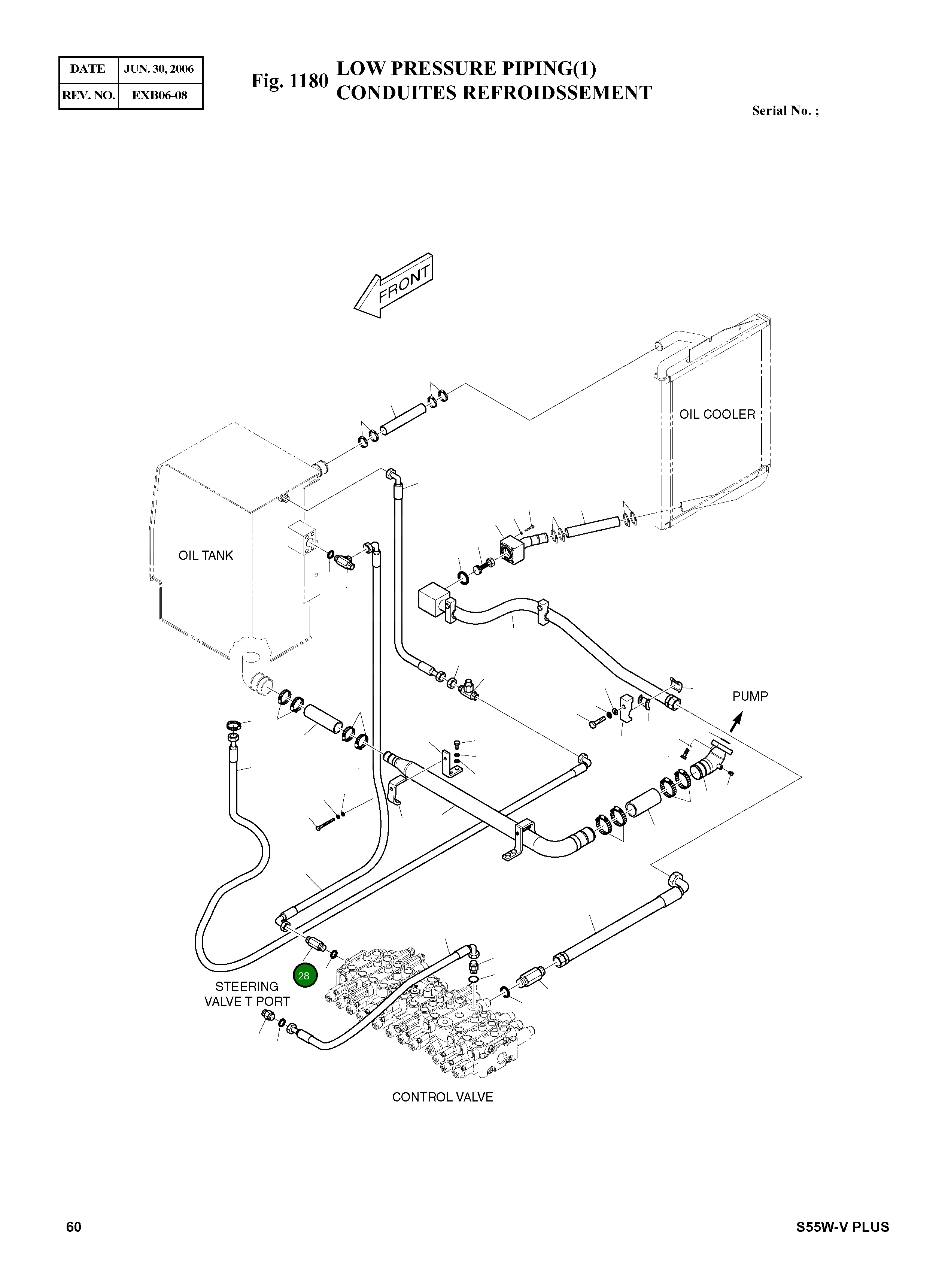 | DATE | JUN. 30, 2006 |
|---|---|
| REV. NO. | EXB06-08 |

Fig. 1180 LOW PRESSURE PIPING(1)
CONDUITES REFROIDSSEMENT

Serial No. ;

FRONT

OIL COOLER

OIL TANK

PUMP

28

STEERING VALVE T PORT

CONTROL VALVE

60

S55W-V PLUS