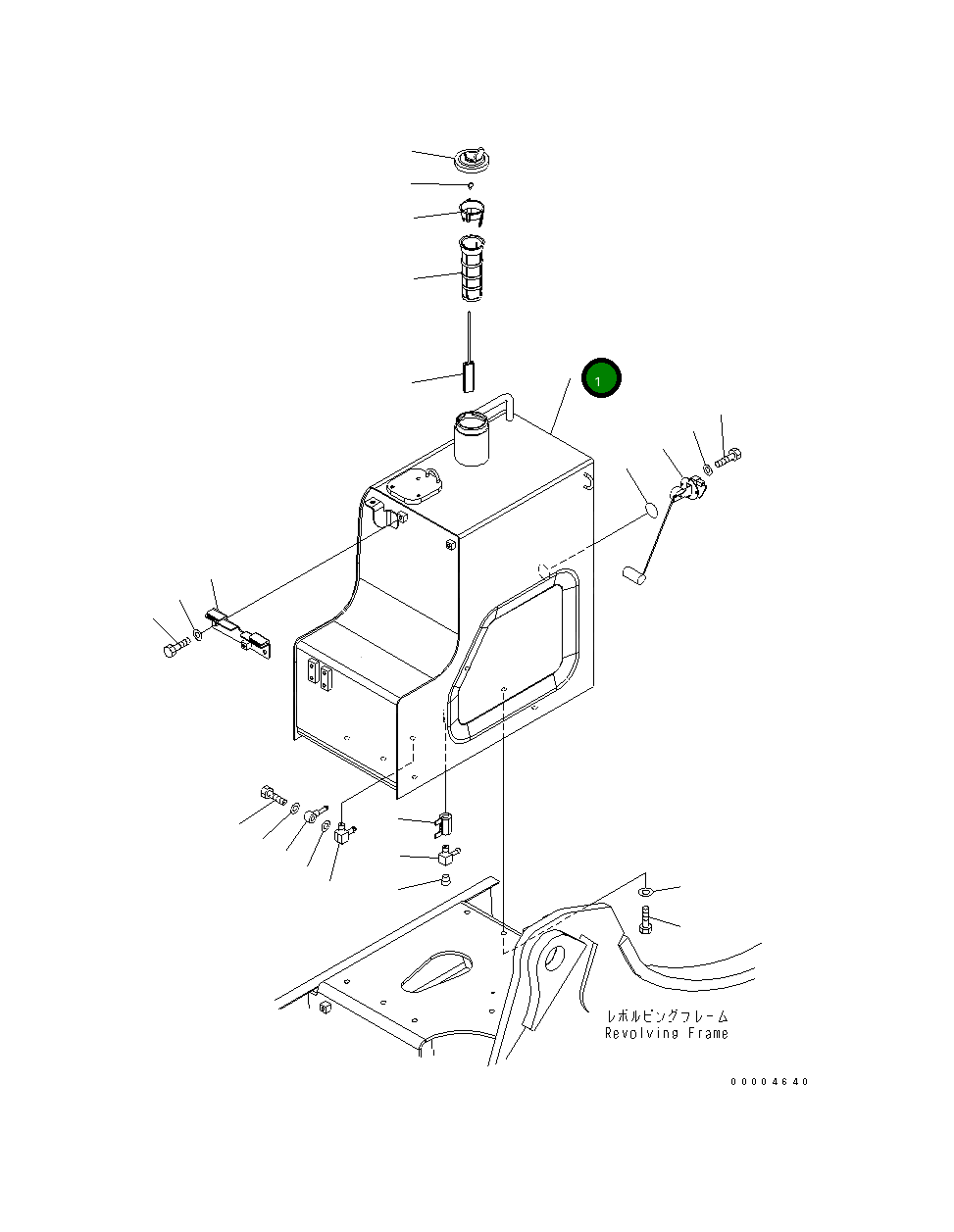 1

レボルビングフレーム
Revolving Frame

00004640