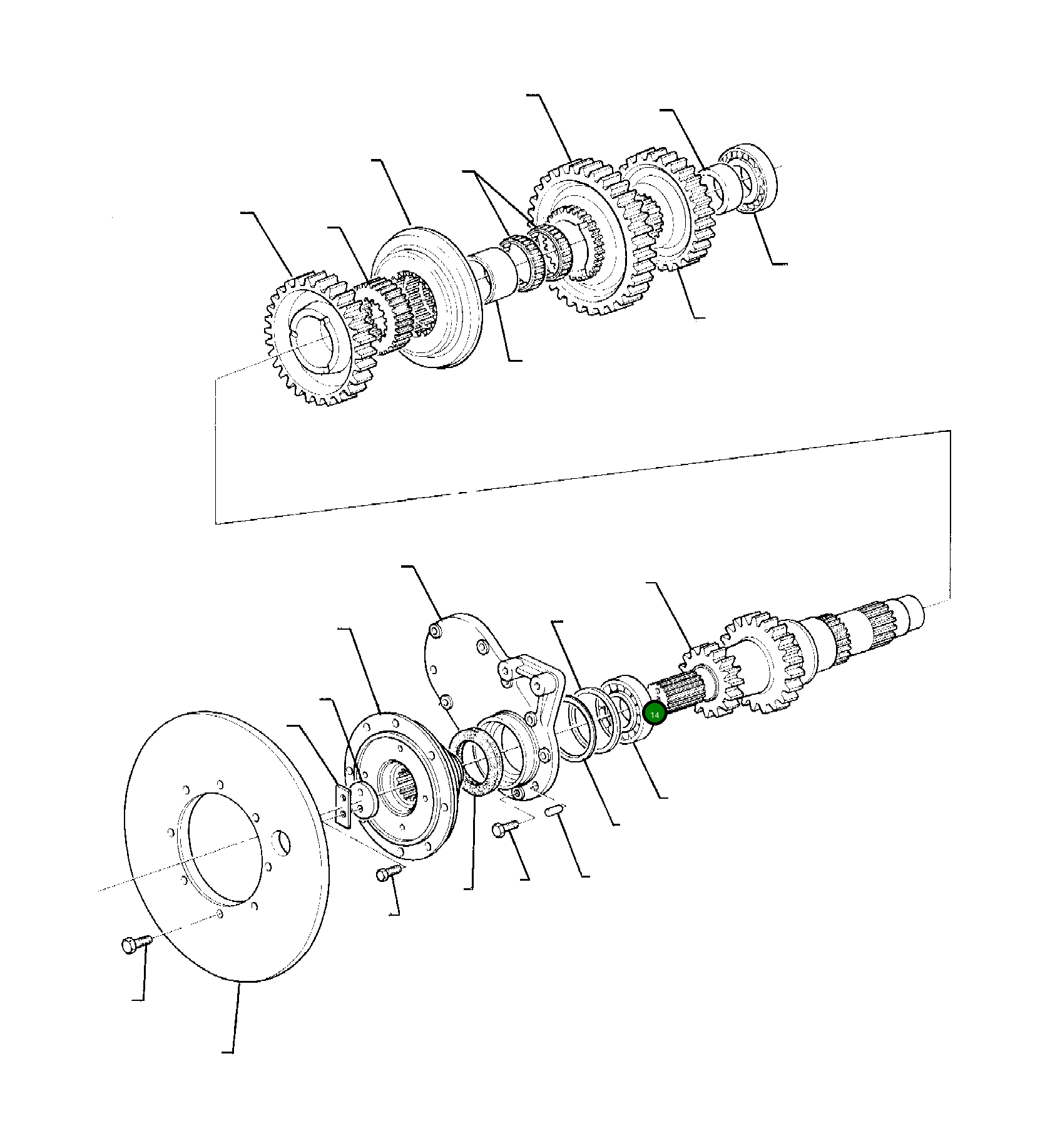 14