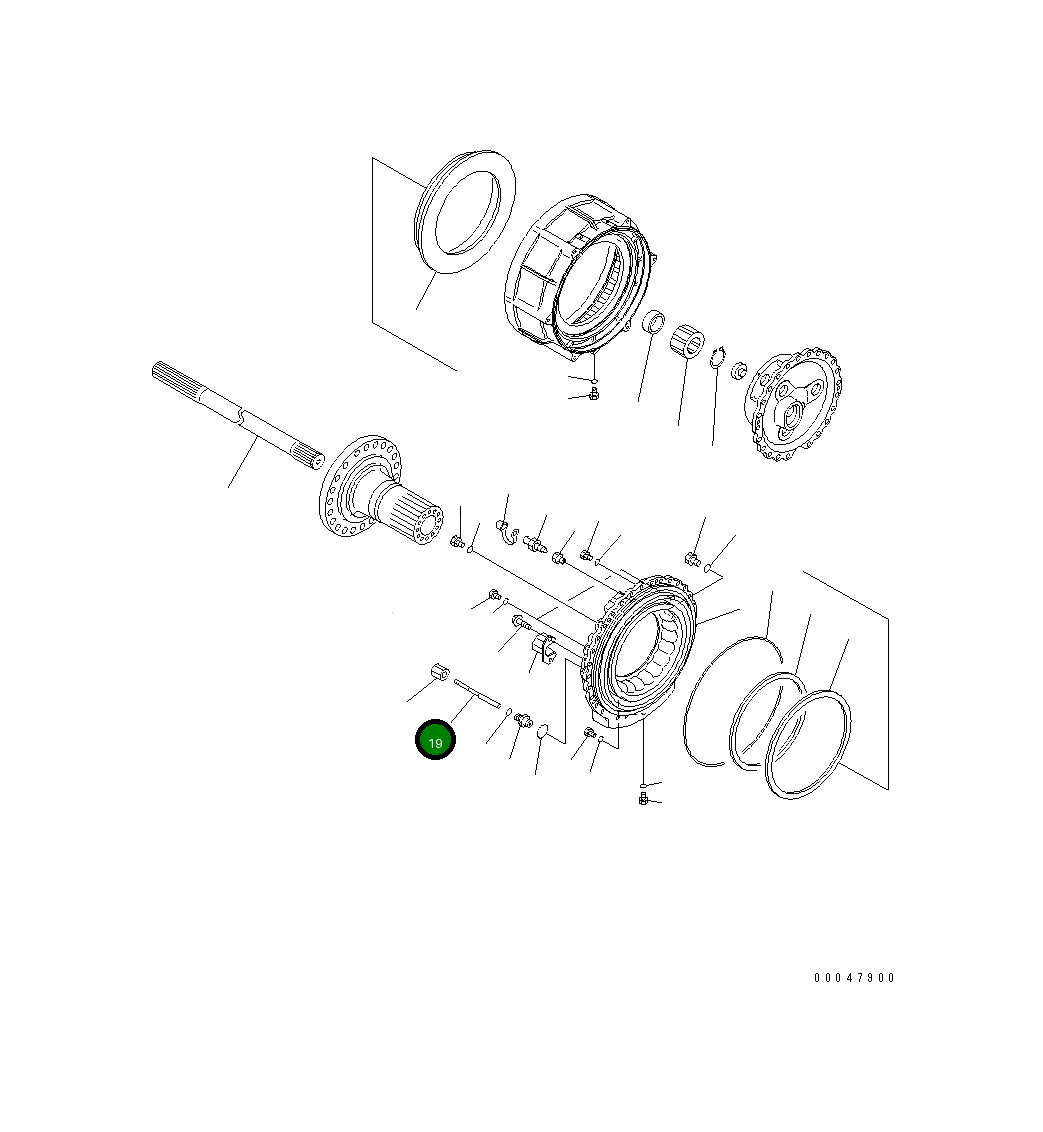 19

00047900