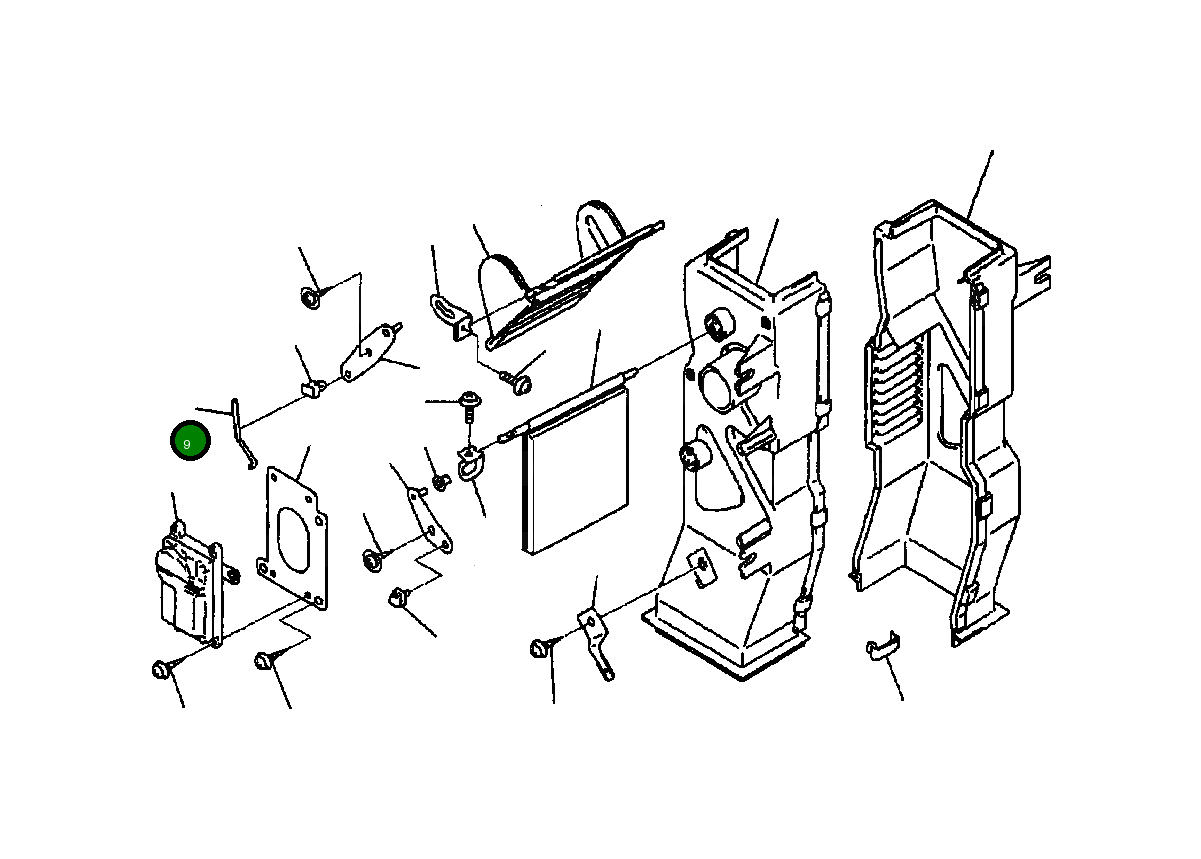 9