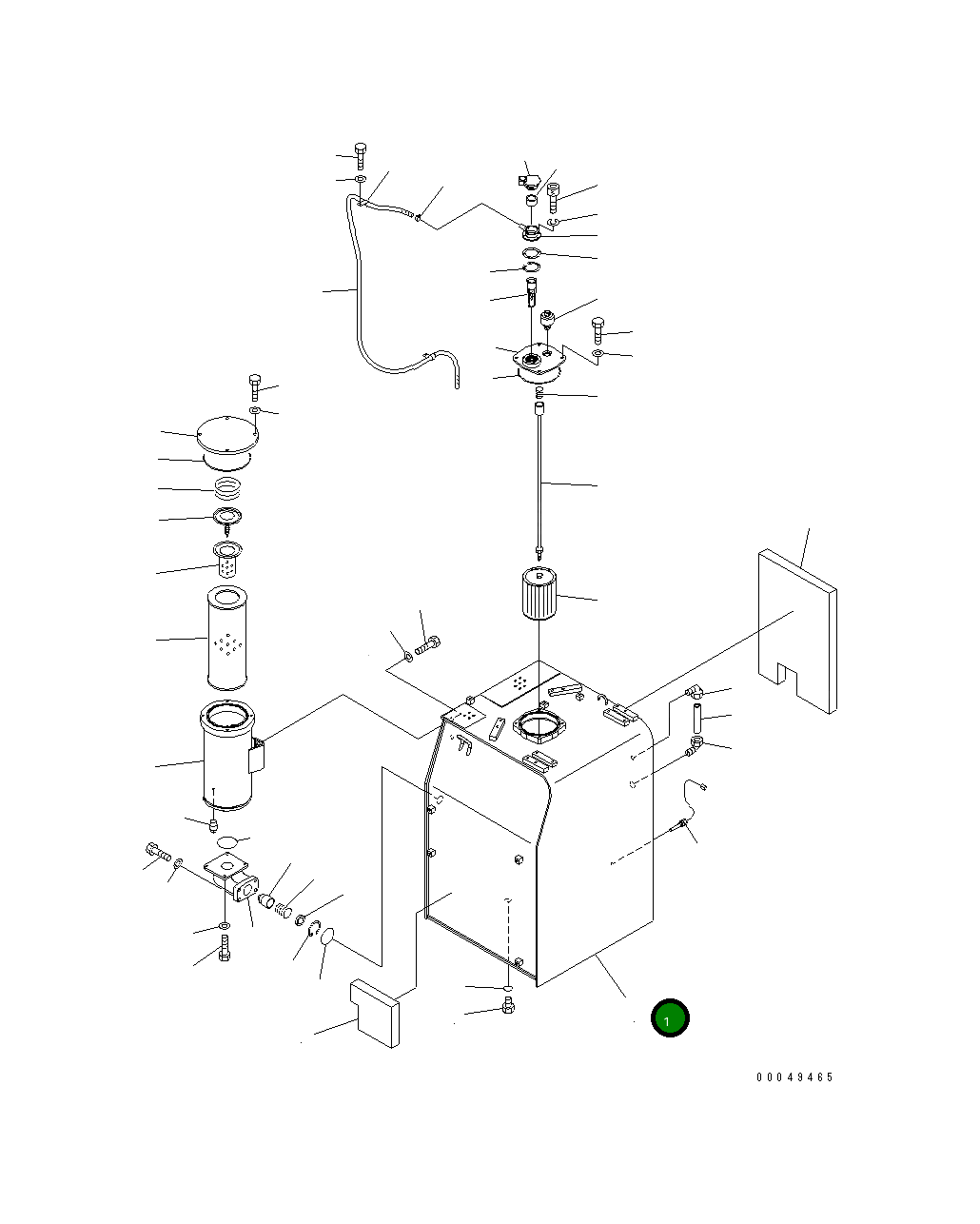 1

00049465