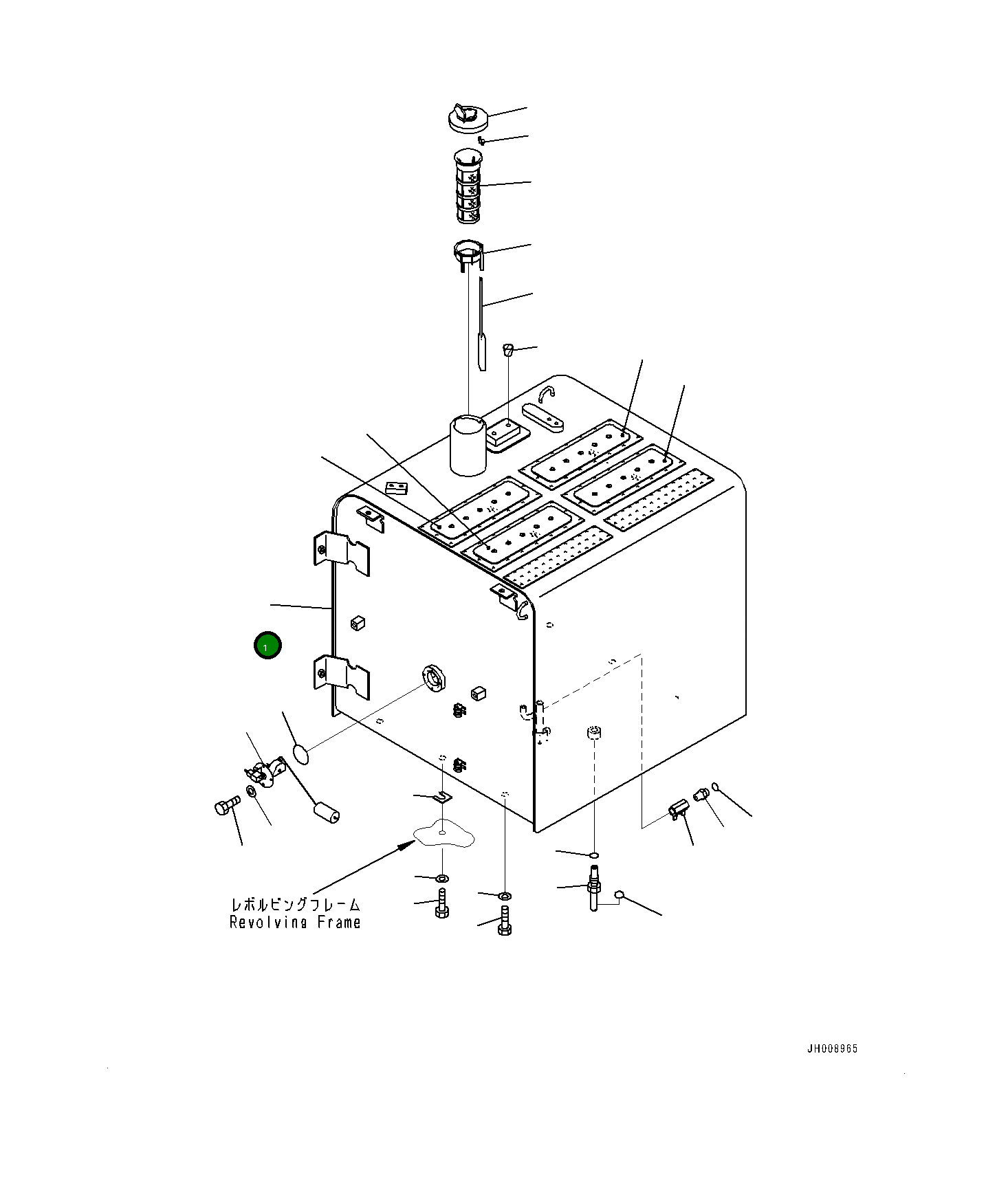 1

レボルビングフレーム
Revolving Frame

JH008965