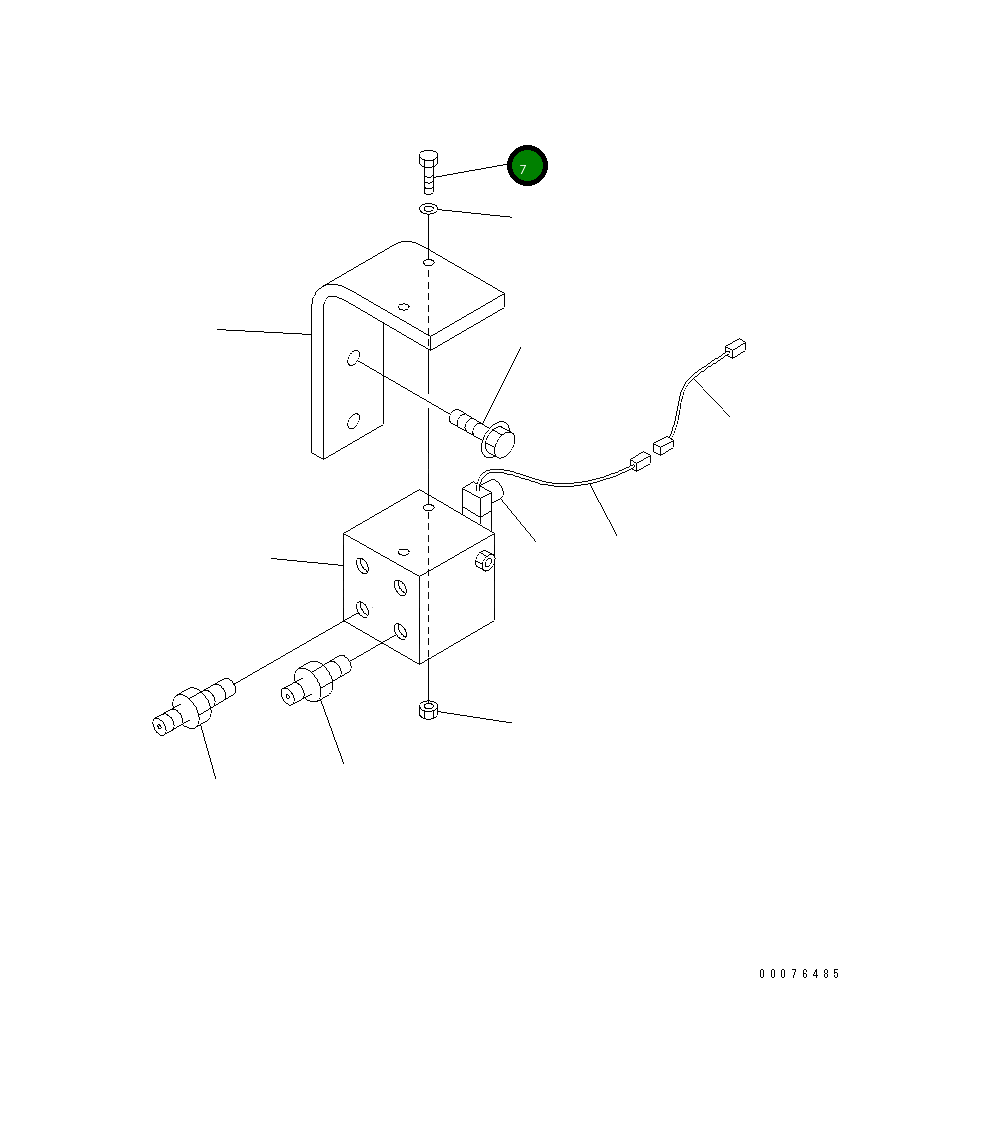 7

00076485