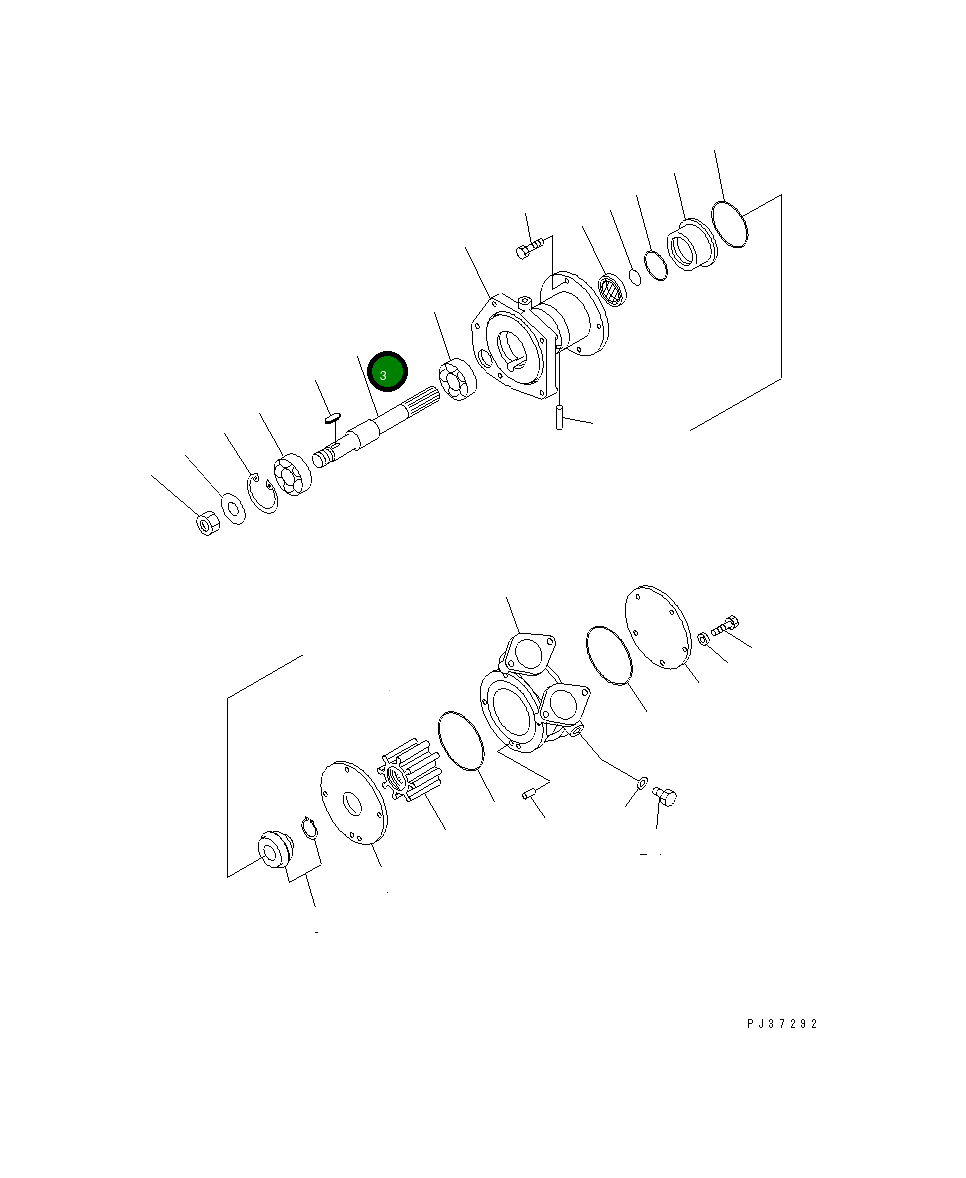 3

PJ37292