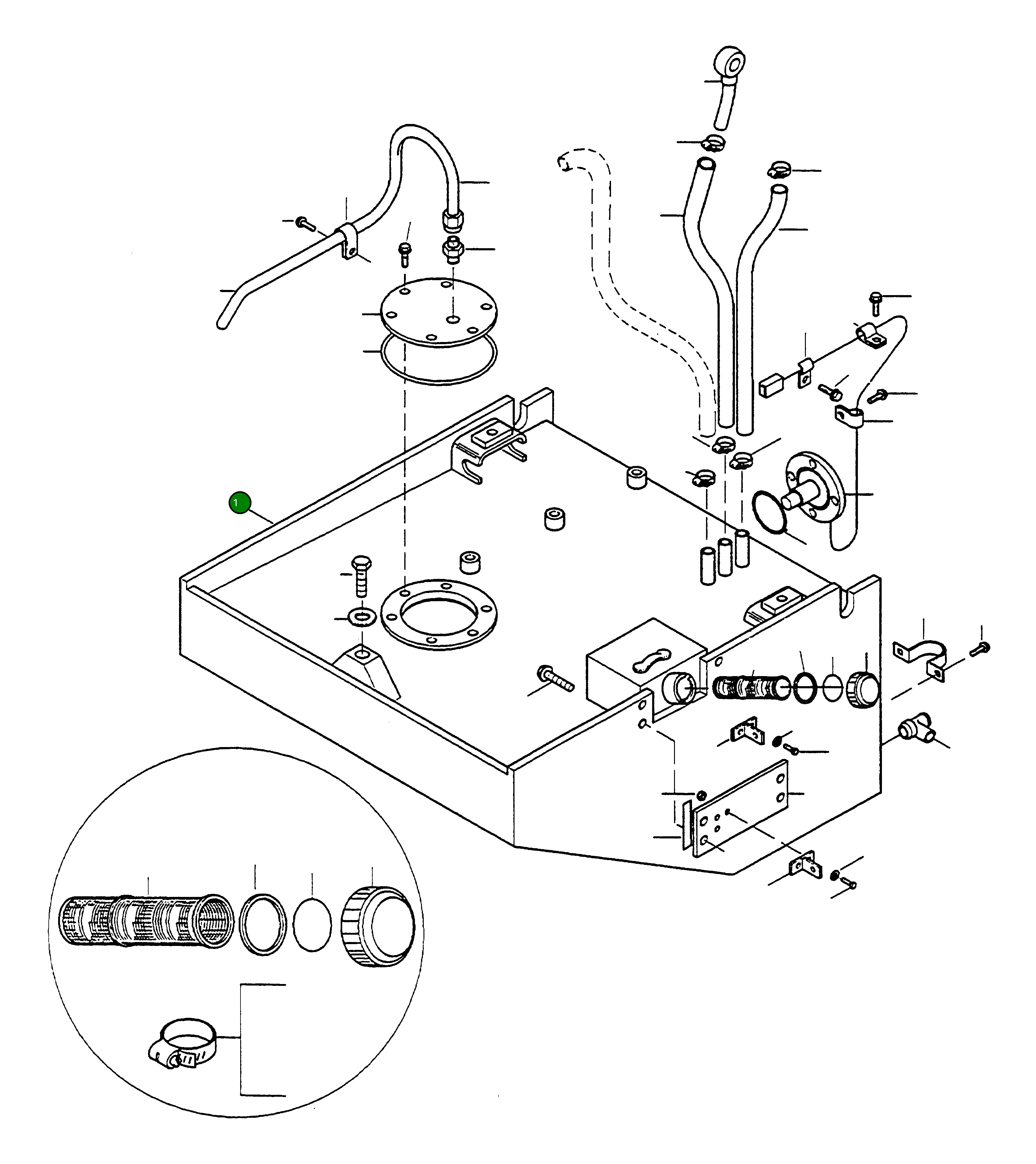 1