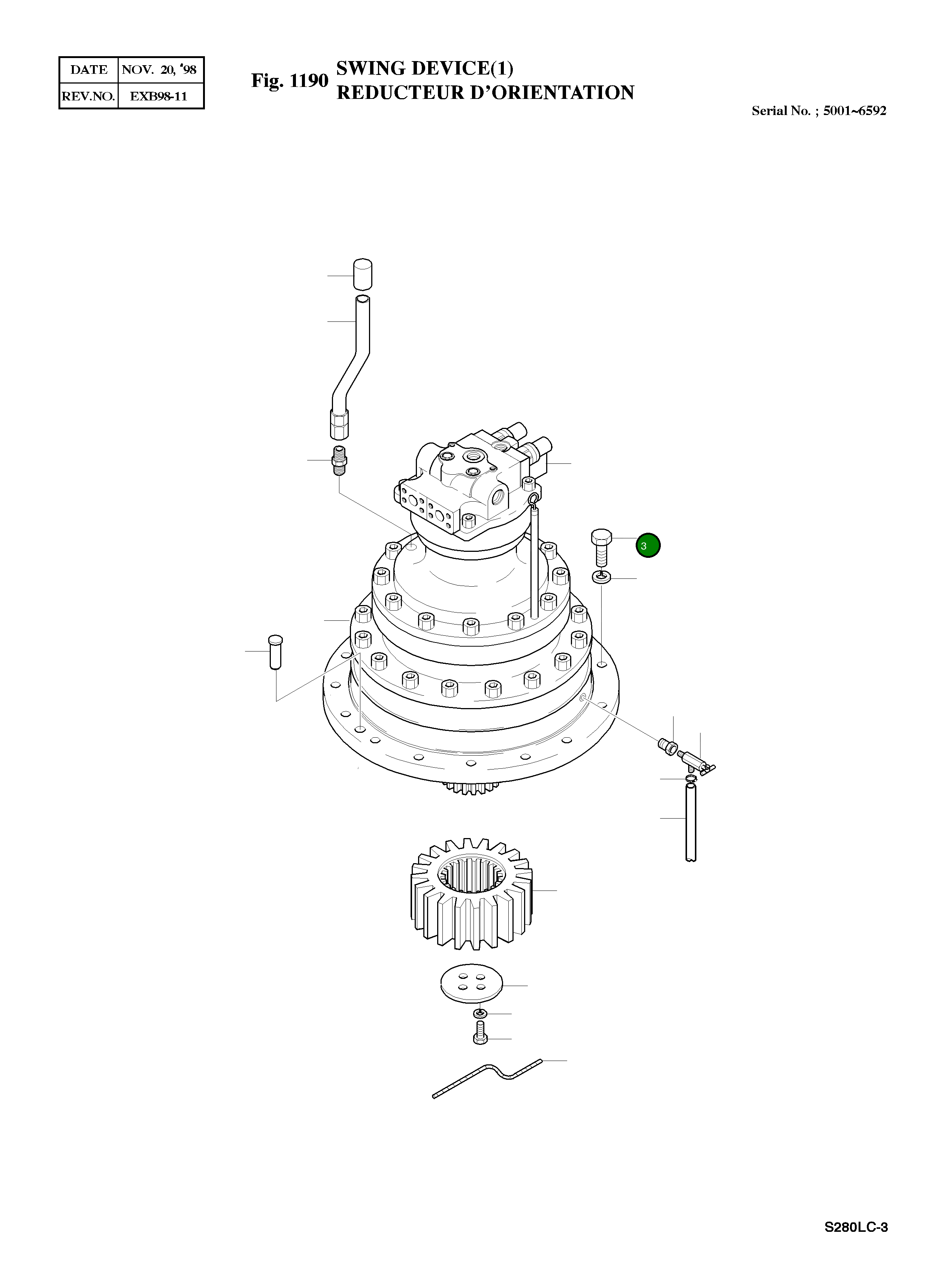 | DATE | NOV. 20, '98 |
|---|---|
| REV.NO. | EXB98-11 |

Fig. 1190 SWING DEVICE(1)
REDUCTEUR D'ORIENTATION

Serial No. ; 5001~6592

3

S280LC-3