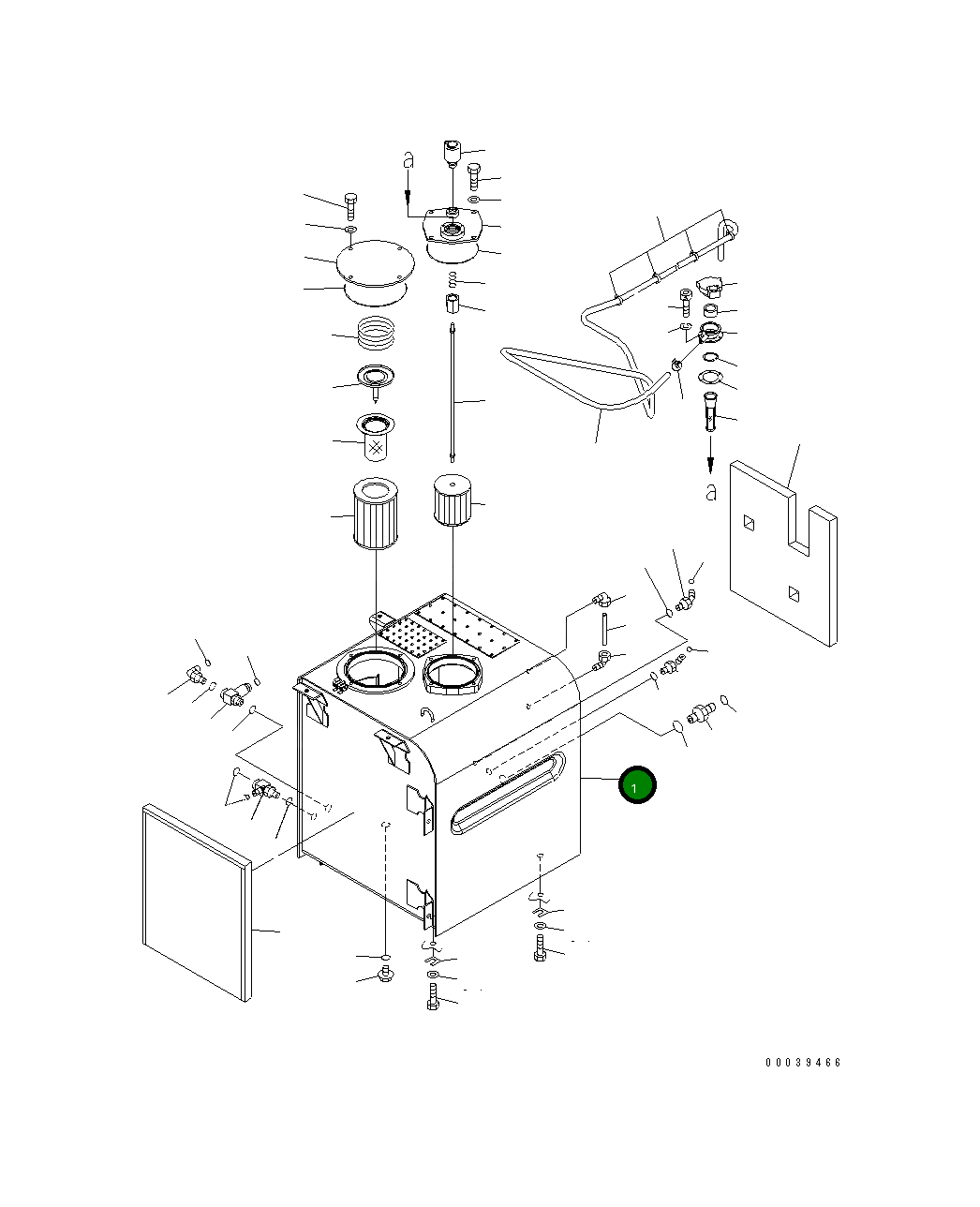 a

a

1

00039466