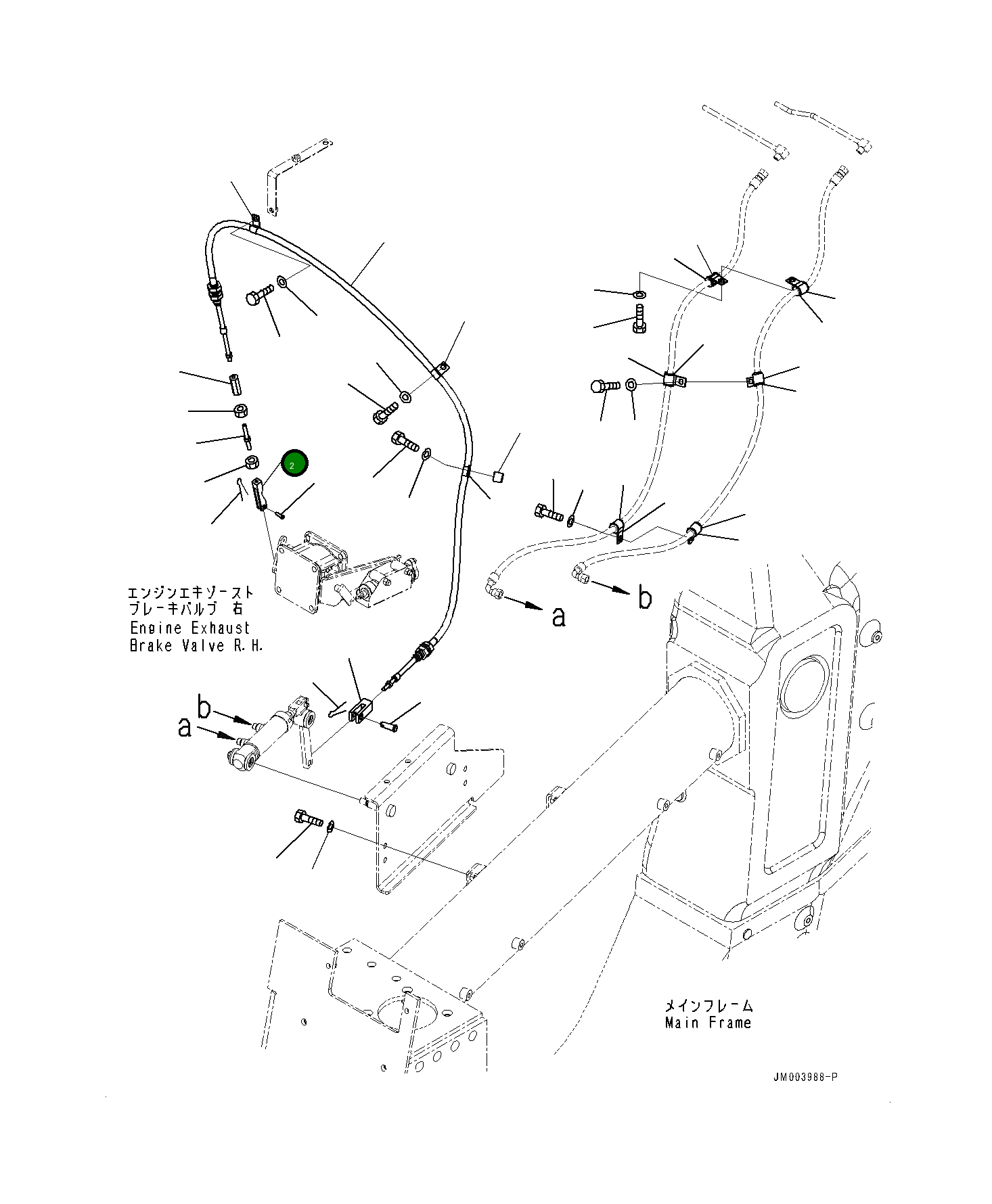 2

エンジンエキゾースト
ブレーキバルブ 右
Engine Exhaust
Brake Valve R.H.

a

b

b

a

メインフレーム
Main Frame

JM003988-P