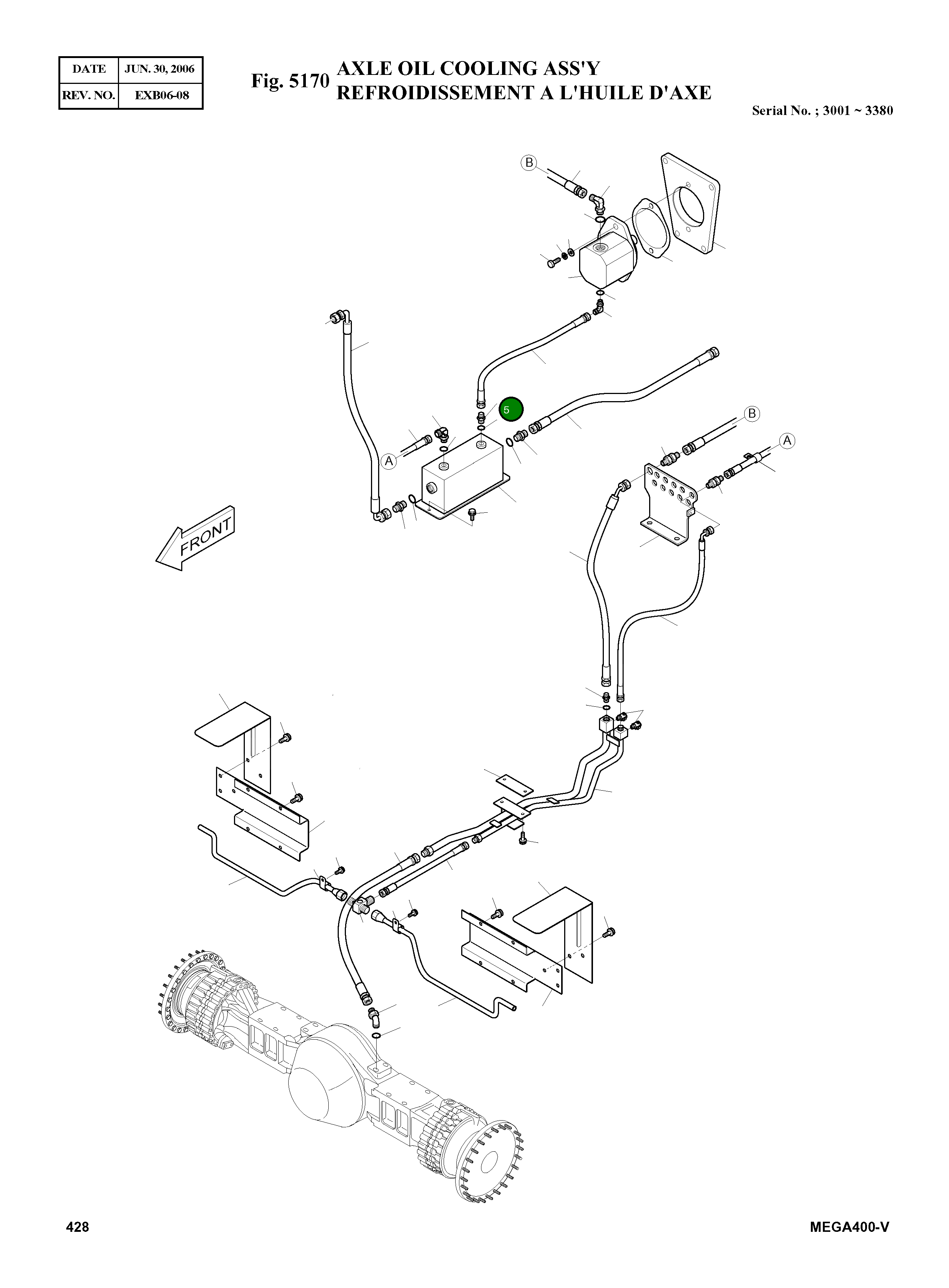 | DATE | JUN. 30, 2006 |
|---|---|
| REV. NO. | EXB06-08 |

Fig. 5170 AXLE OIL COOLING ASS'Y
REFROIDISSEMENT A L'HUILE D'AXE

Serial No. ; 3001 ~ 3380

B

5

B

A

A

FRONT

428

MEGA400-V