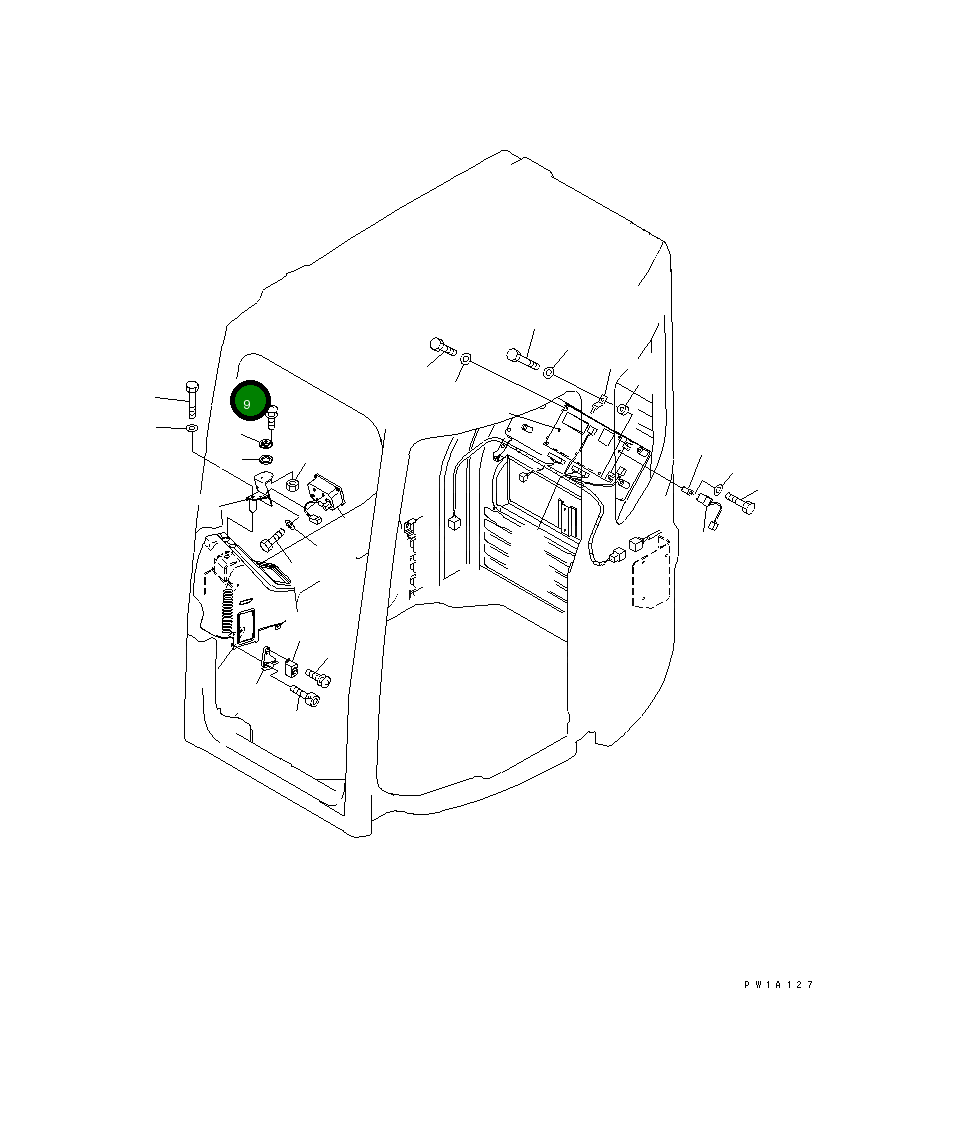 9

PW1A127