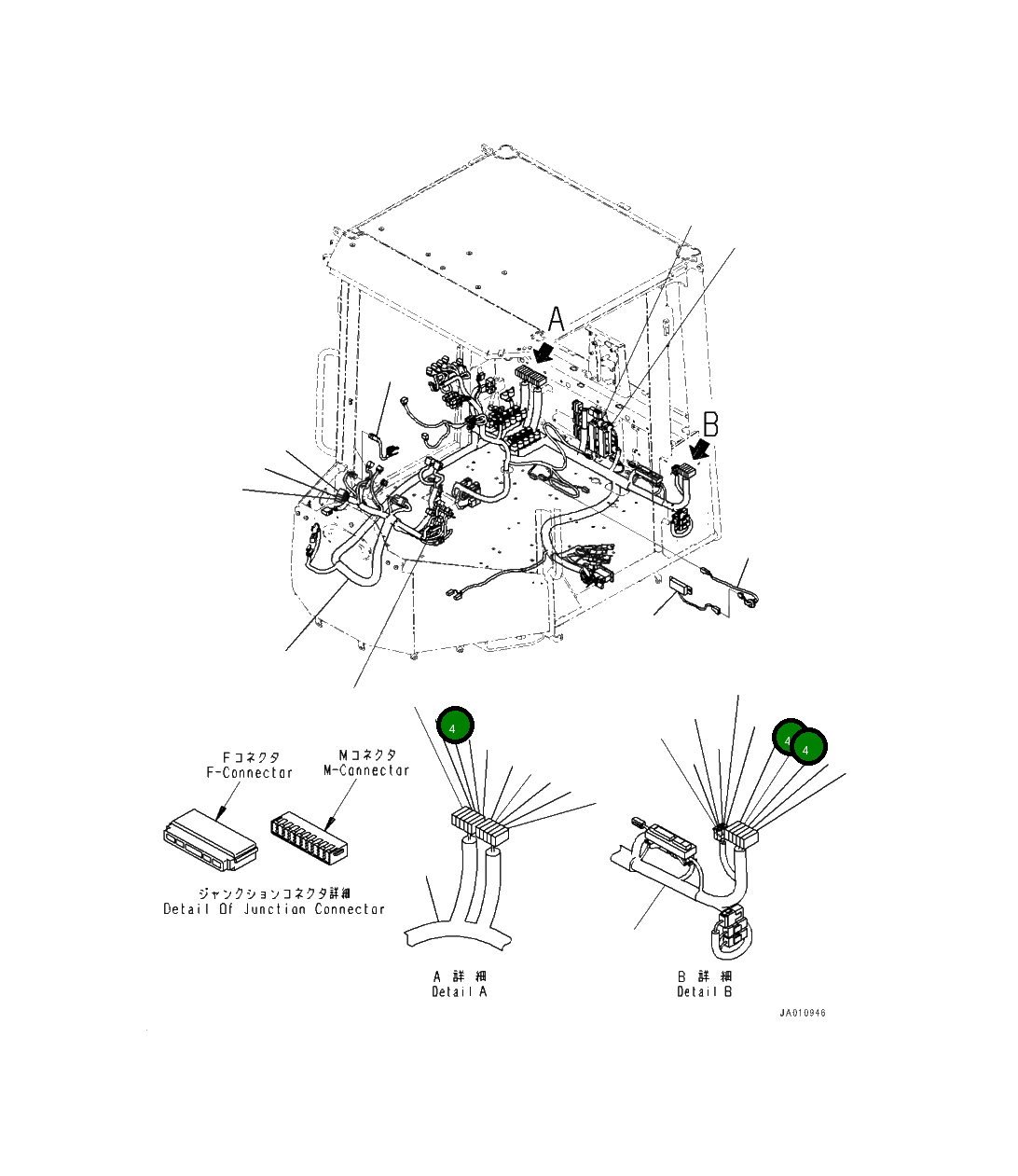 A

B

4

4

4

Fコネクタ
F-Connector

Mコネクタ
M-Connector

ジャンクションコネクタ詳細
Detail Of Junction Connector

A 詳 細
Detail A

B 詳 細
Detail B

JA010946