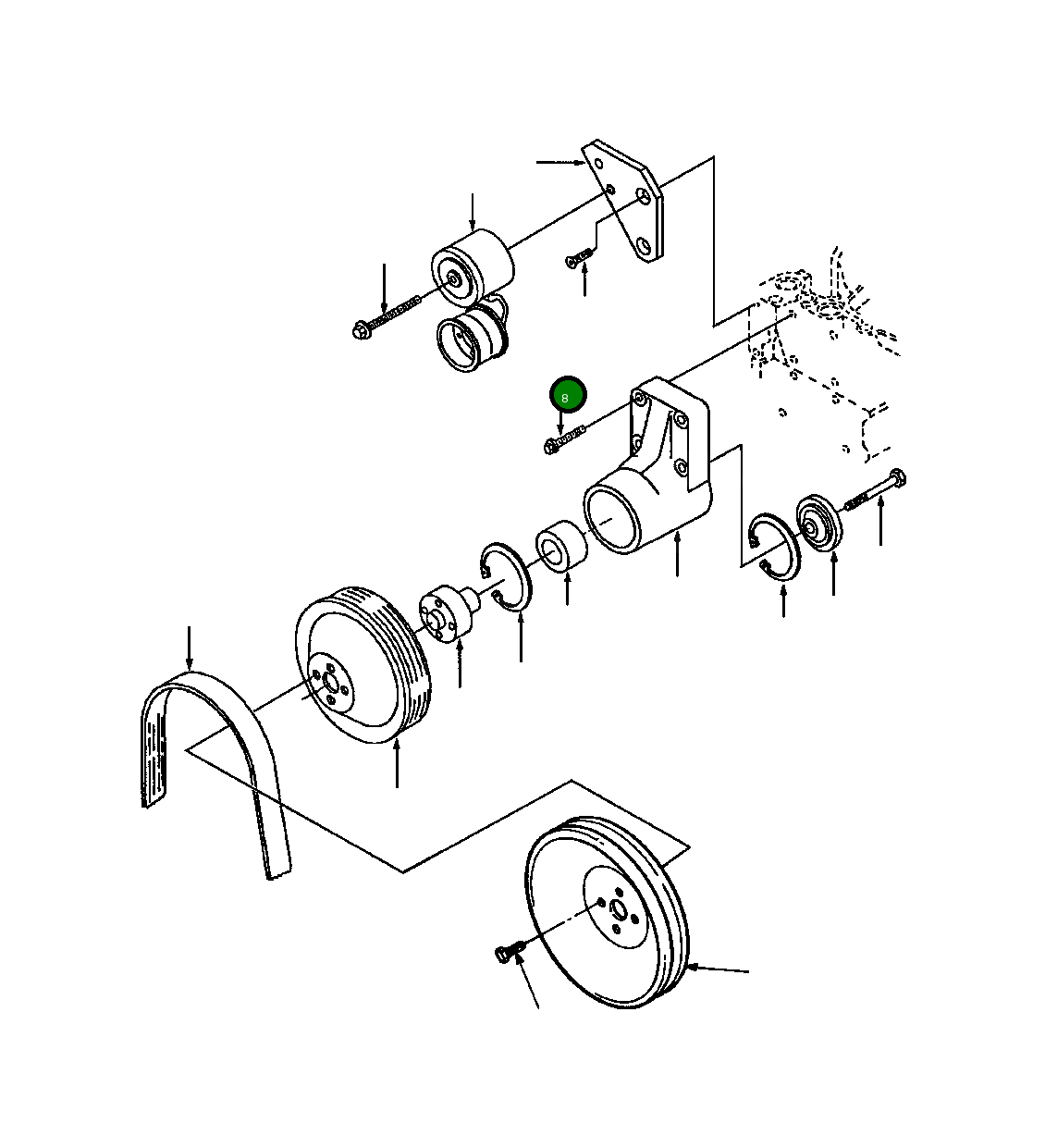 8