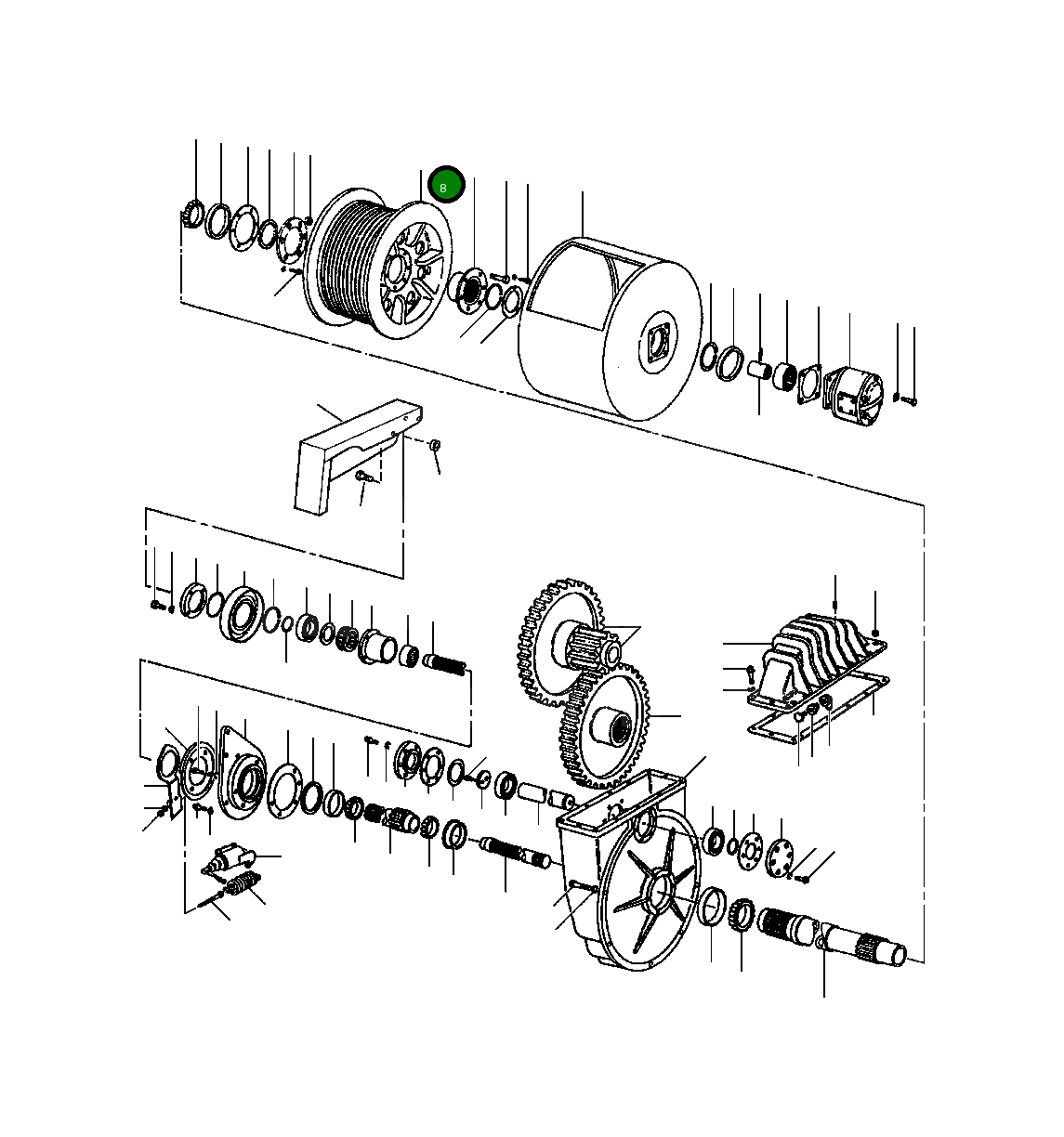 8