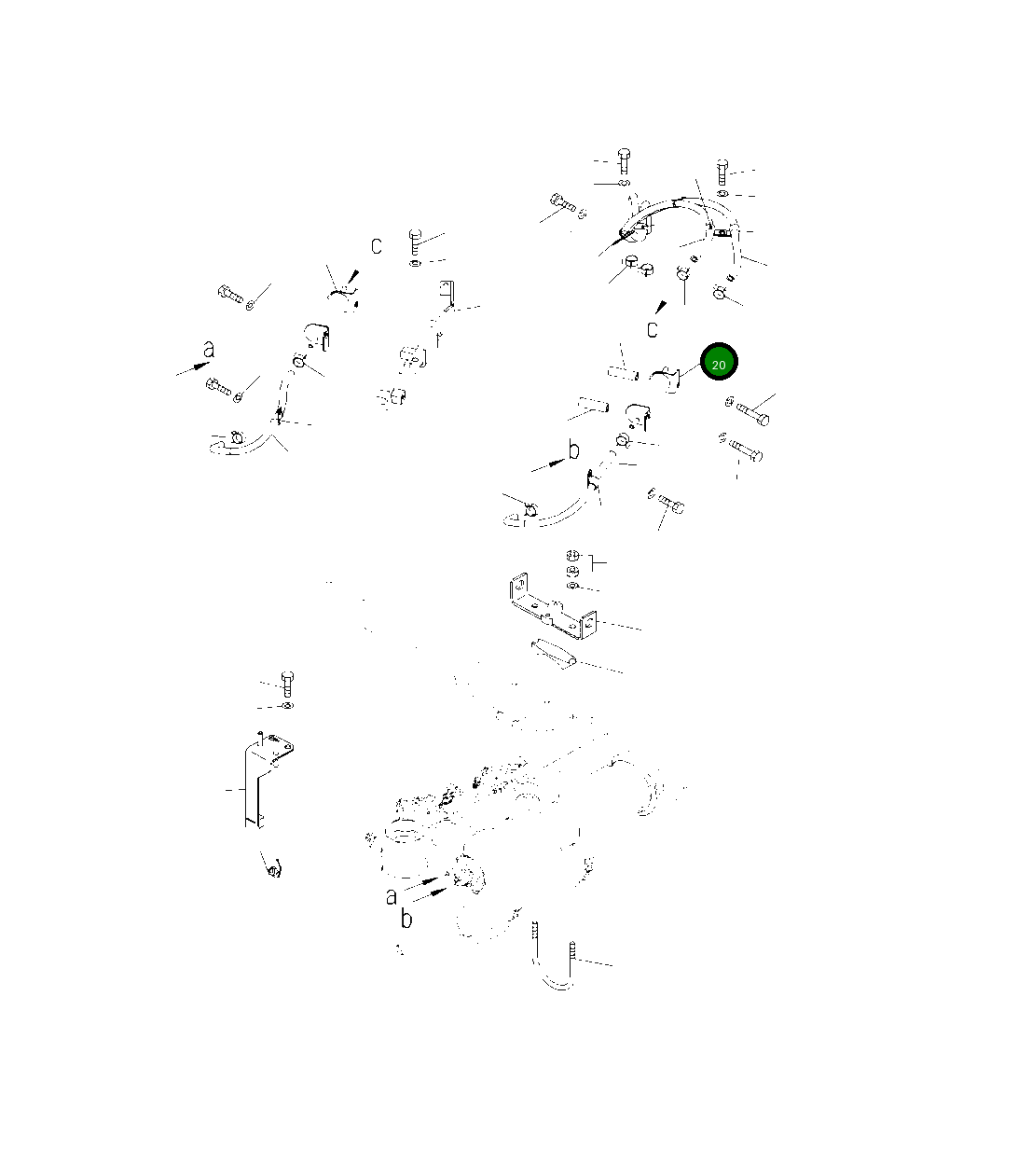 c
a
c
20
b
a
b