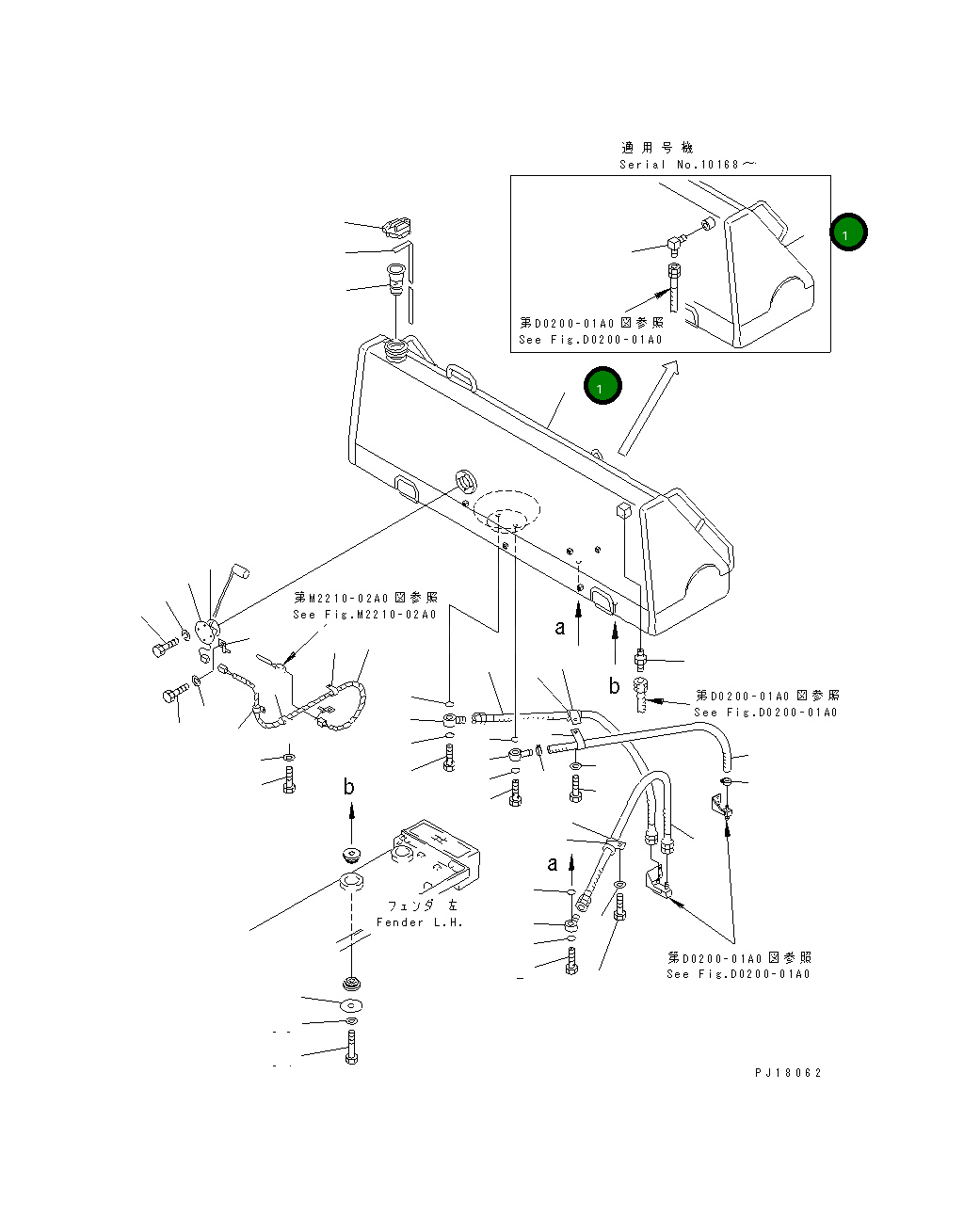 適用号機
Serial No.10168～

1

第D0200-01A0図参照
See Fig.D0200-01A0

1

第M2210-02A0図参照
See Fig.M2210-02A0

a

b

第D0200-01A0図参照
See Fig.D0200-01A0

b

a

フェンダ 左
Fender L.H.

第D0200-01A0図参照
See Fig.D0200-01A0

PJ18062