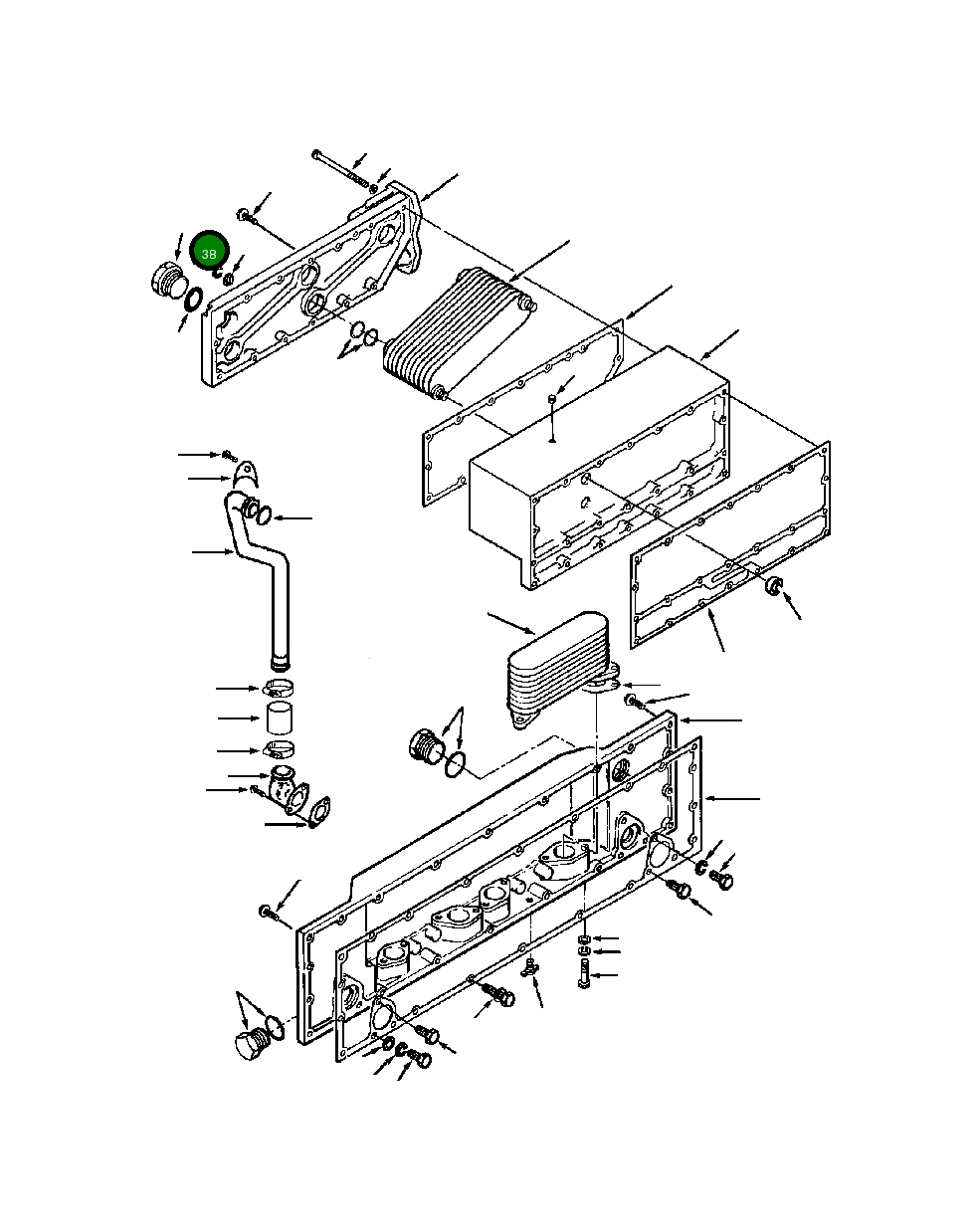 38