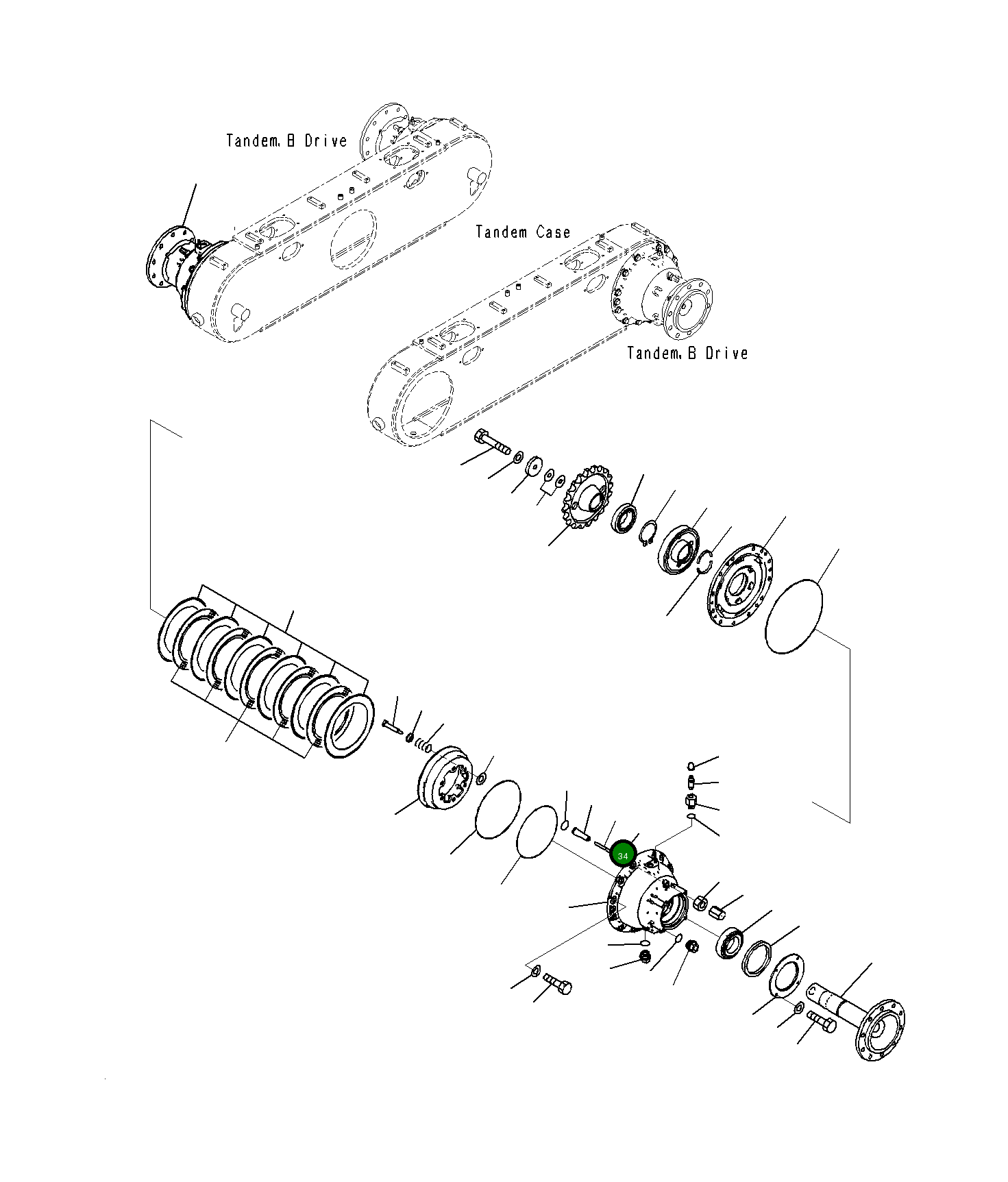 Tandem, B Drive

Tandem Case

Tandem, B Drive

34