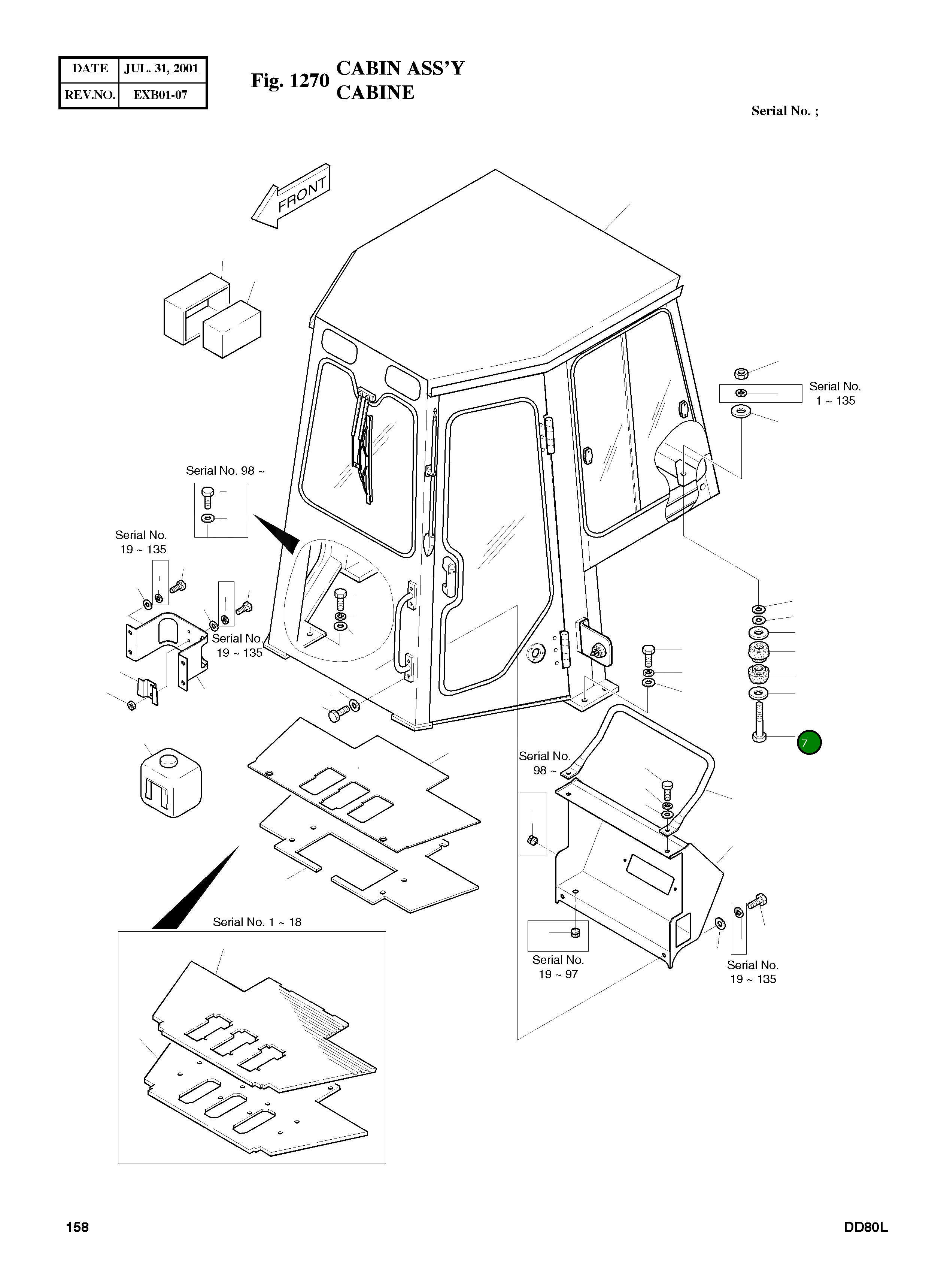 | DATE | JUL. 31, 2001 |
|---|---|
| REV.NO. | EXB01-07 |

Fig. 1270 CABIN ASS'Y
CABINE

Serial No. ;

FRONT

Serial No. 1 ~ 135

Serial No. 98 ~

Serial No. 19 ~ 135

Serial No. 19 ~ 135

7

Serial No. 98 ~

Serial No. 1 ~ 18

Serial No. 19 ~ 97

Serial No. 19 ~ 135

158

DD80L