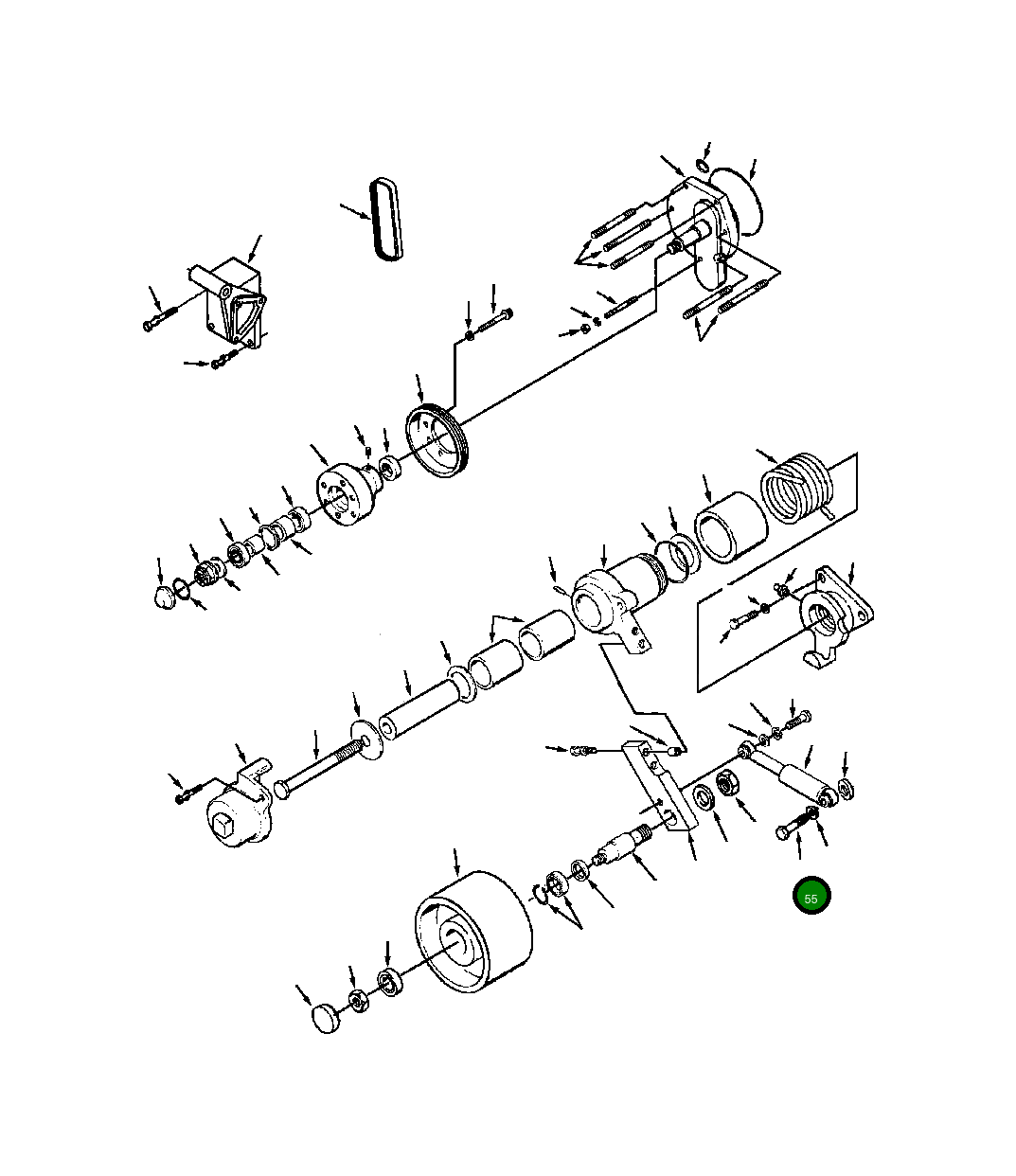 55