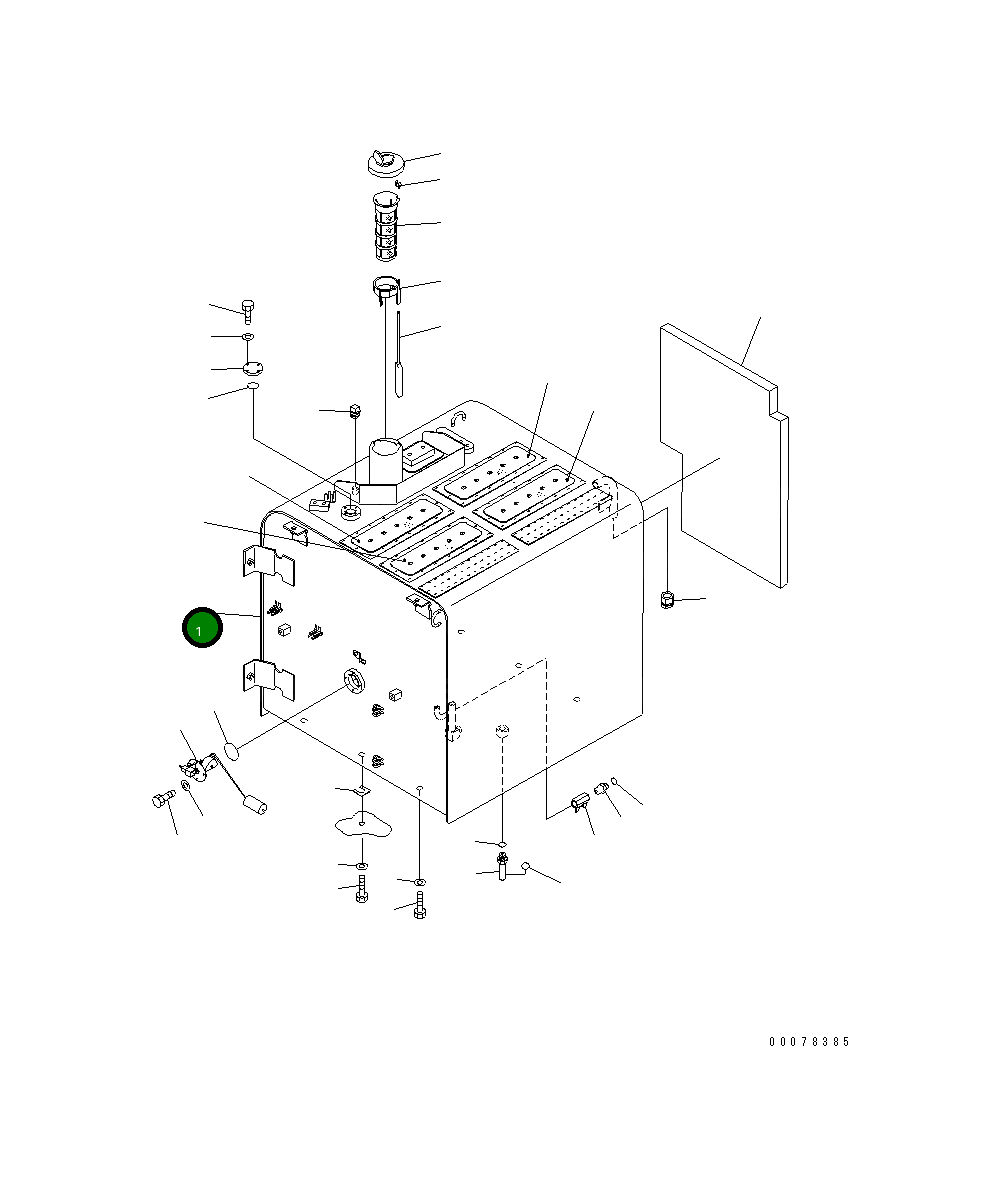 1

00078385