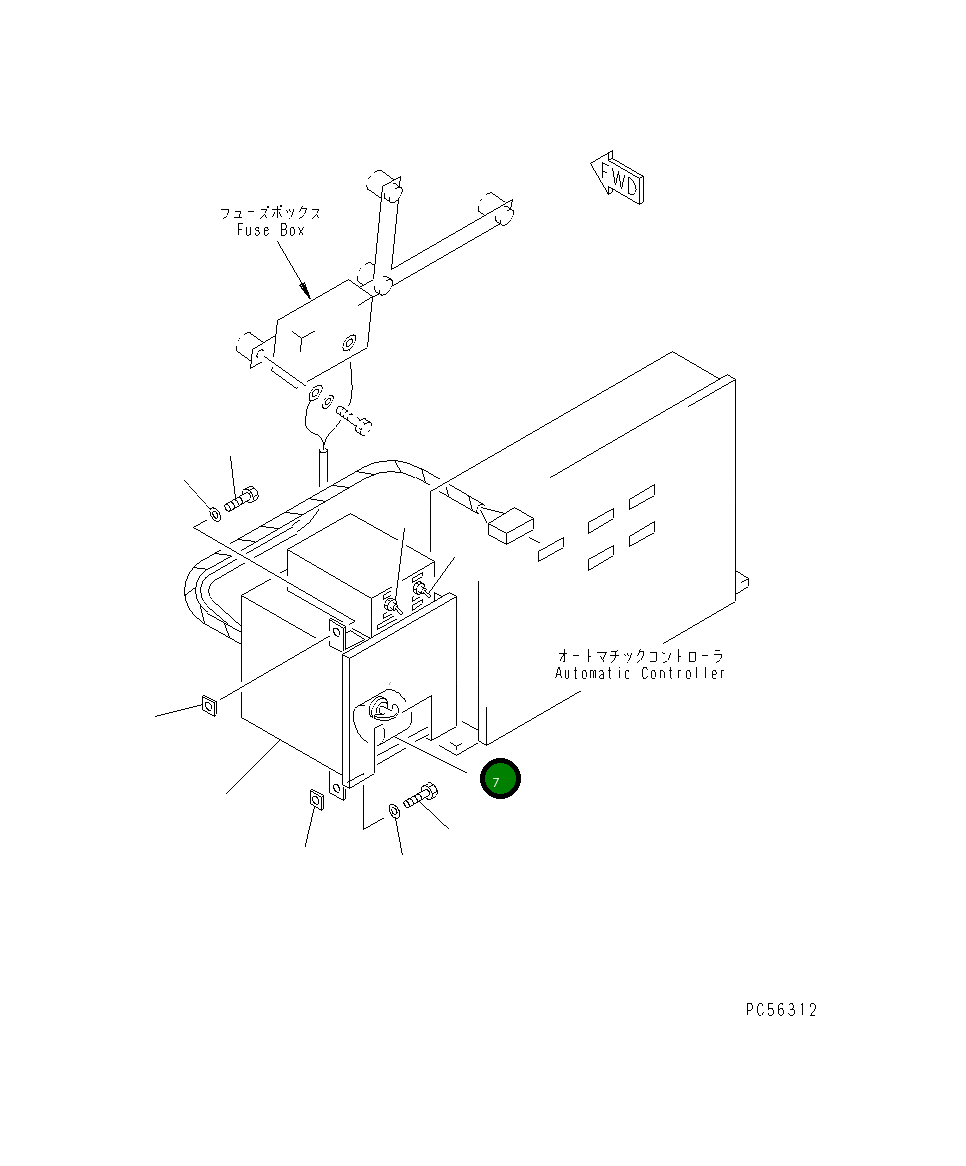 FWD

フューズボックス
Fuse Box

オートマチックコントローラ
Automatic Controller

7

PC56312