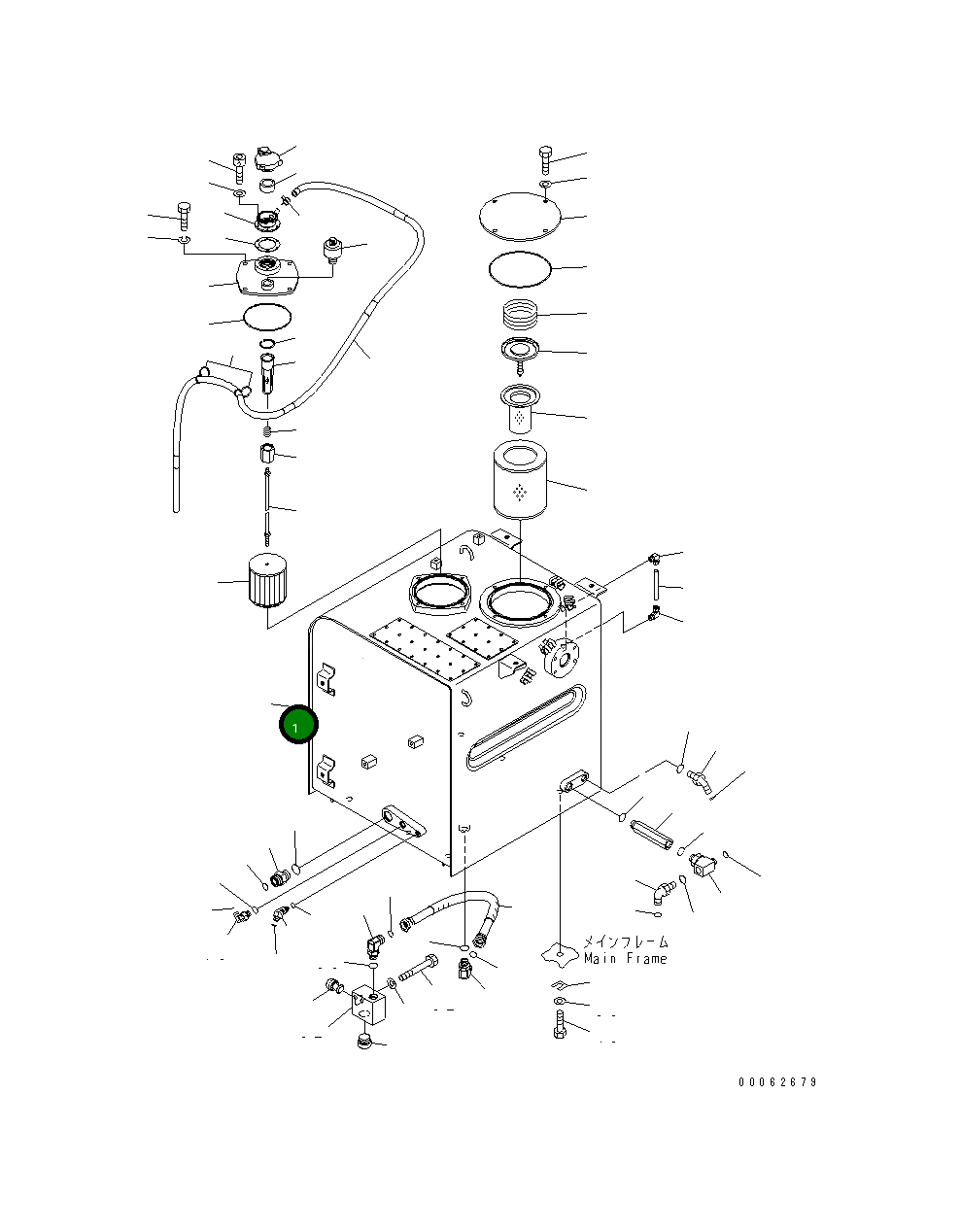 1

メインフレーム
Main Frame

00062679