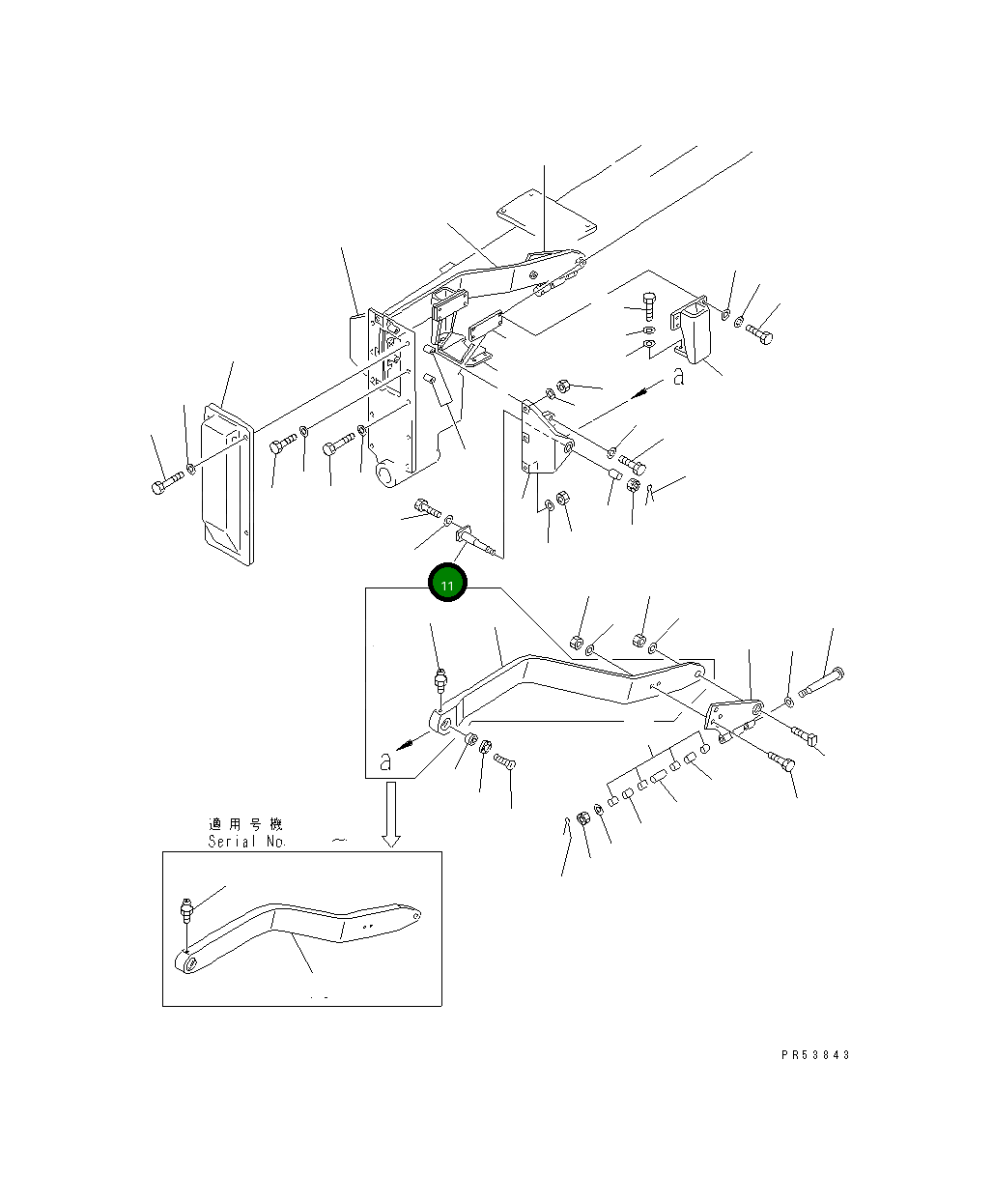 a

11

a

適用号機
Serial No. ~

PR53843