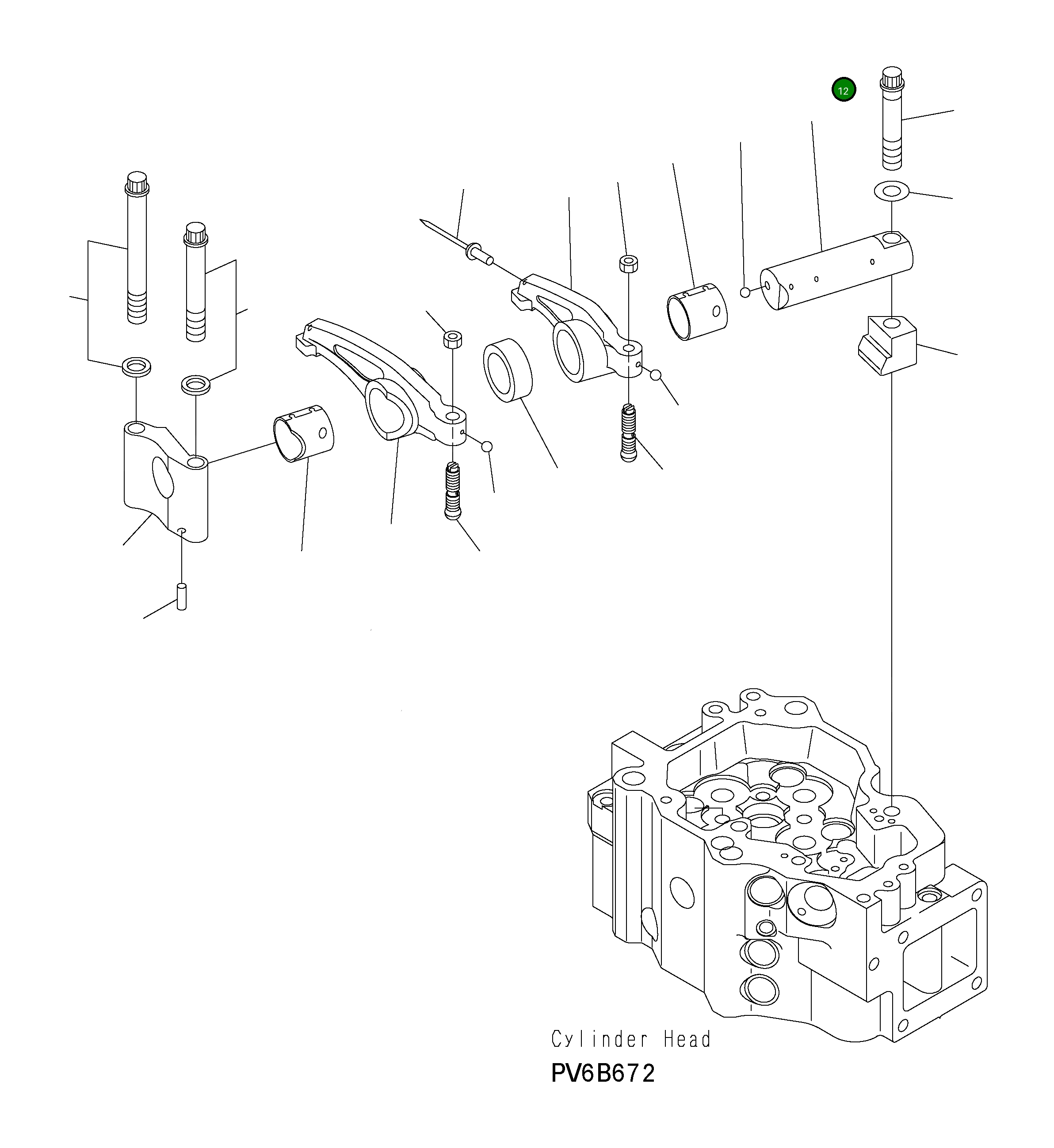 12

Cylinder Head

PV6B672