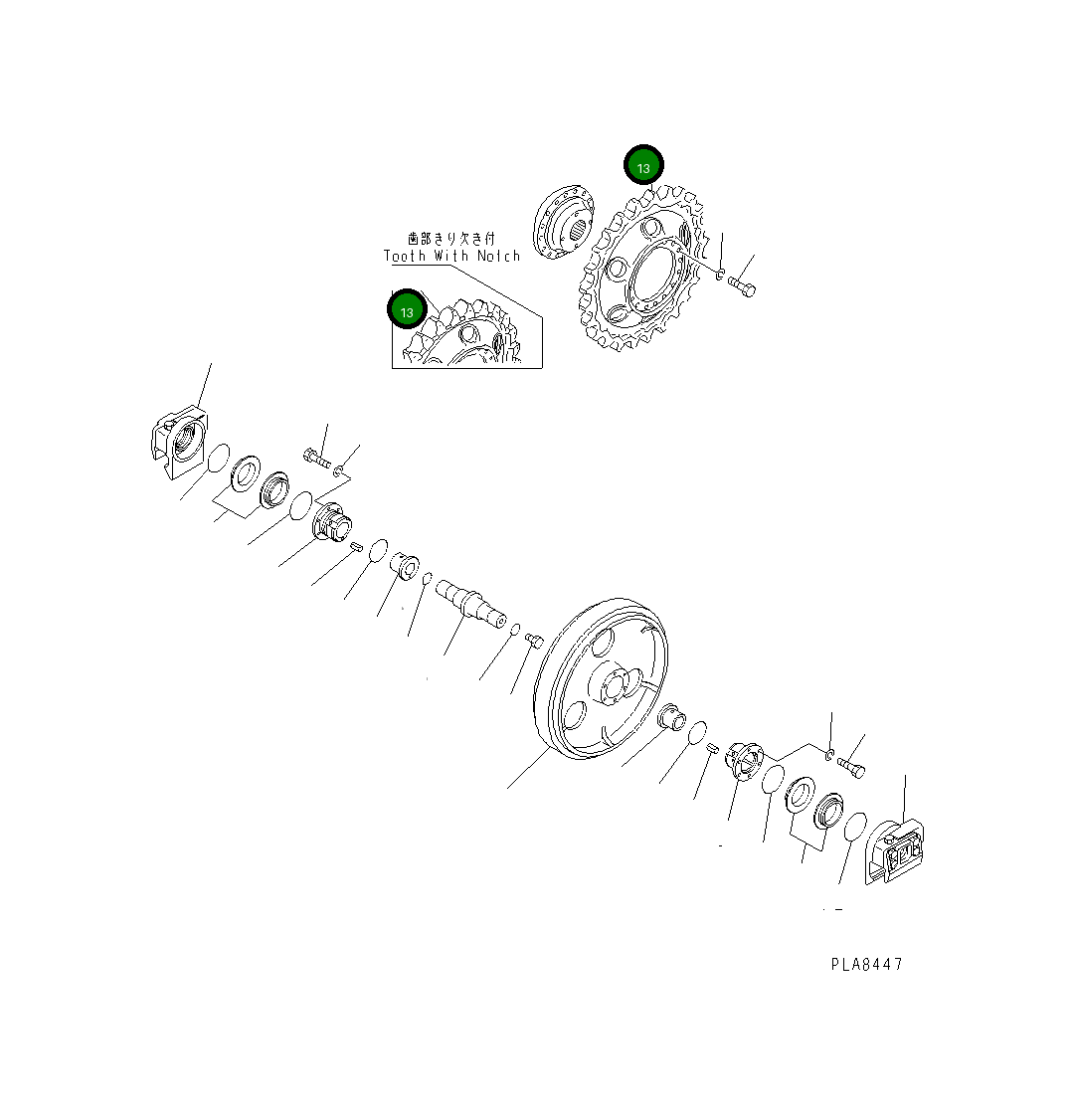 13

歯部きり欠き付
Tooth With Notch

13

PLA8447