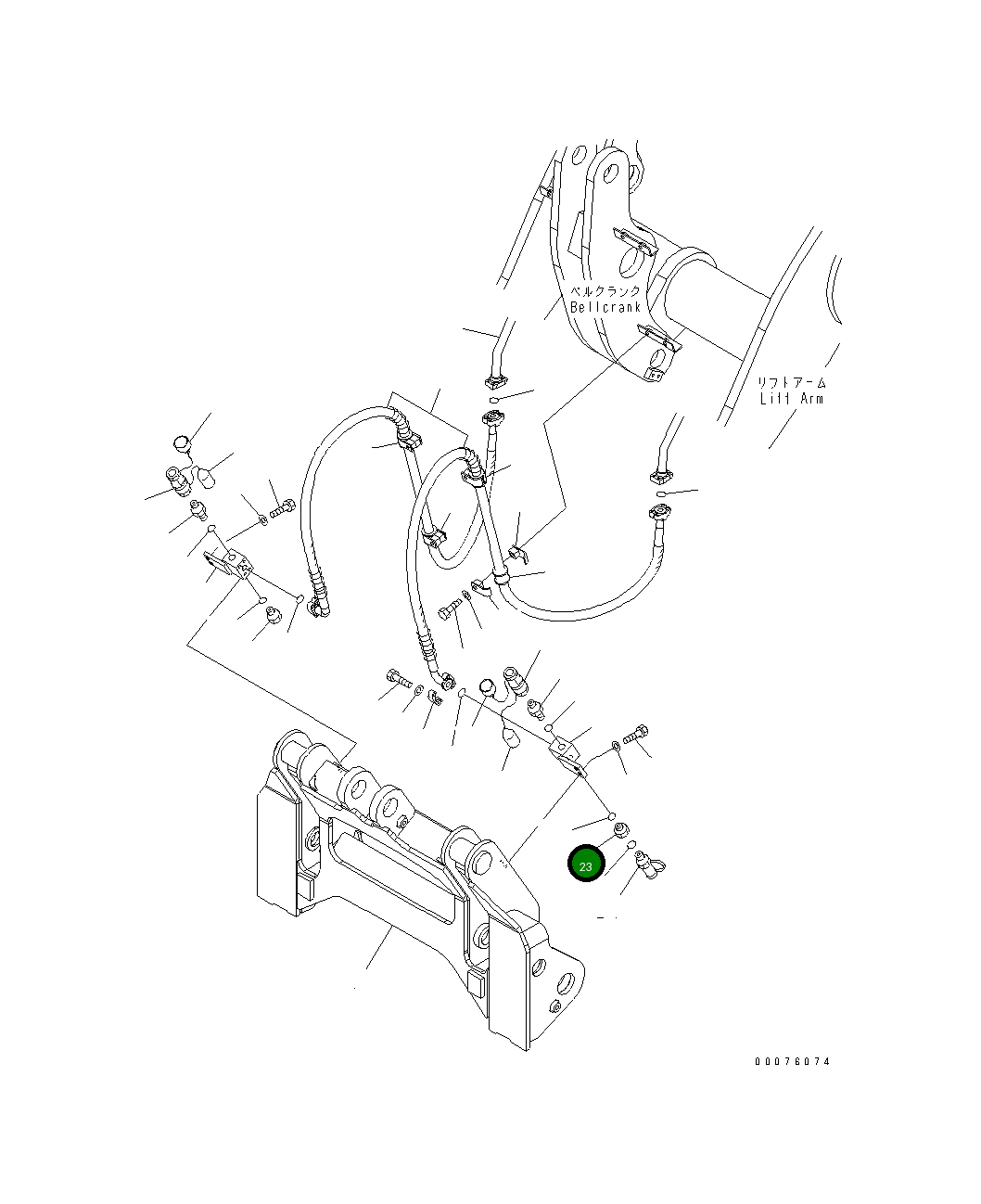 ベルクランク
Bellcrank

リフトアーム
Lift Arm

23

00076074